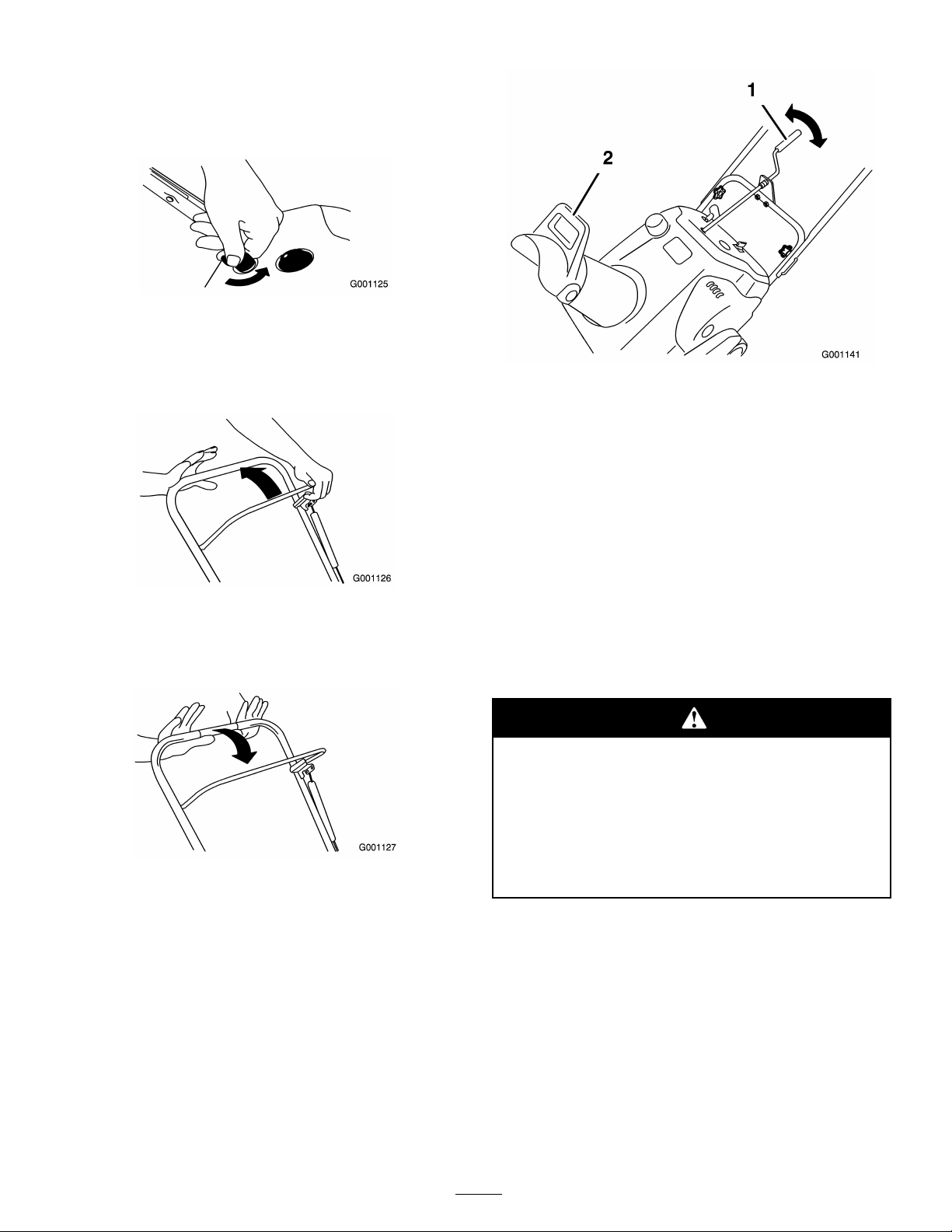 G001125

G001126

G001127

1

2

G001141