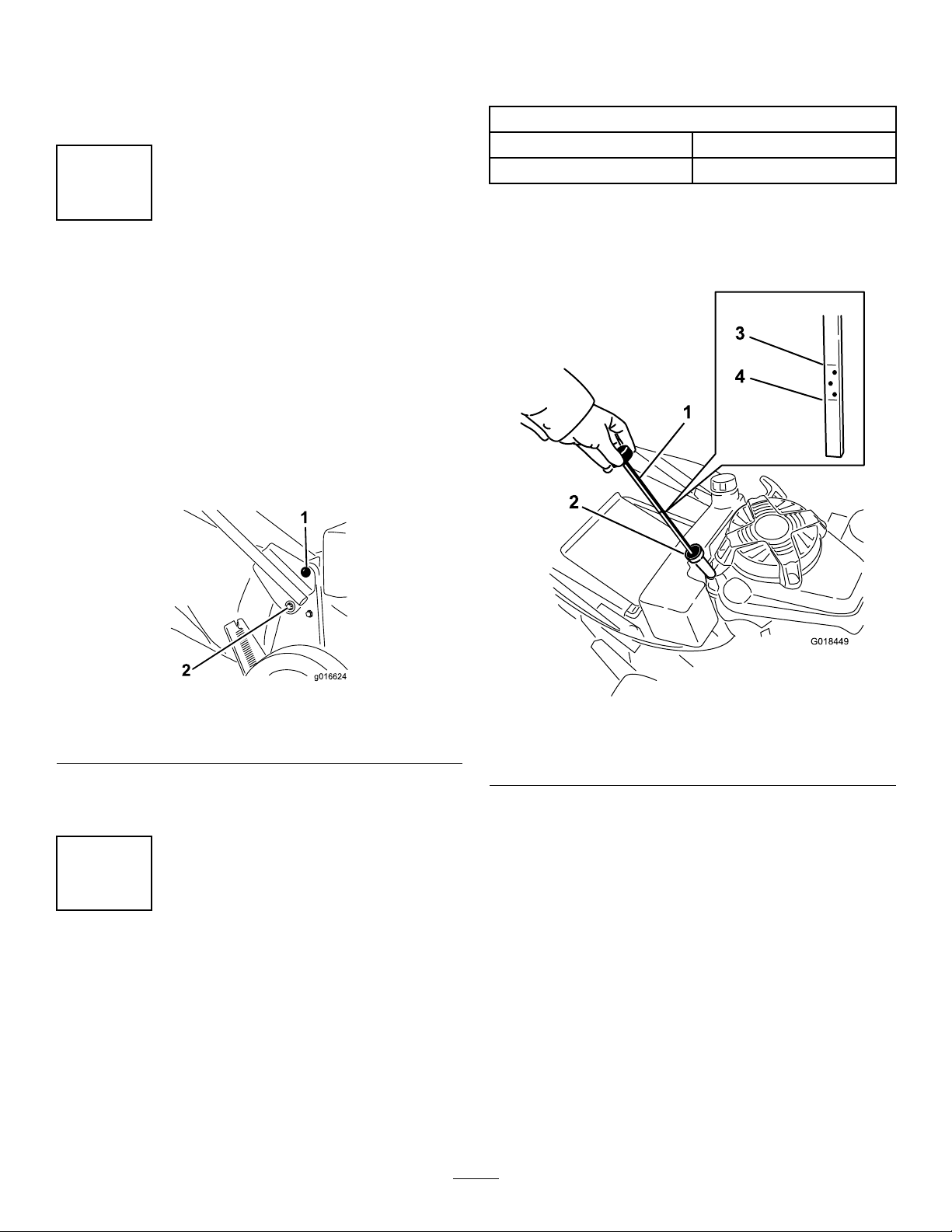 1

2

g016624

3

4

1

2

G018449