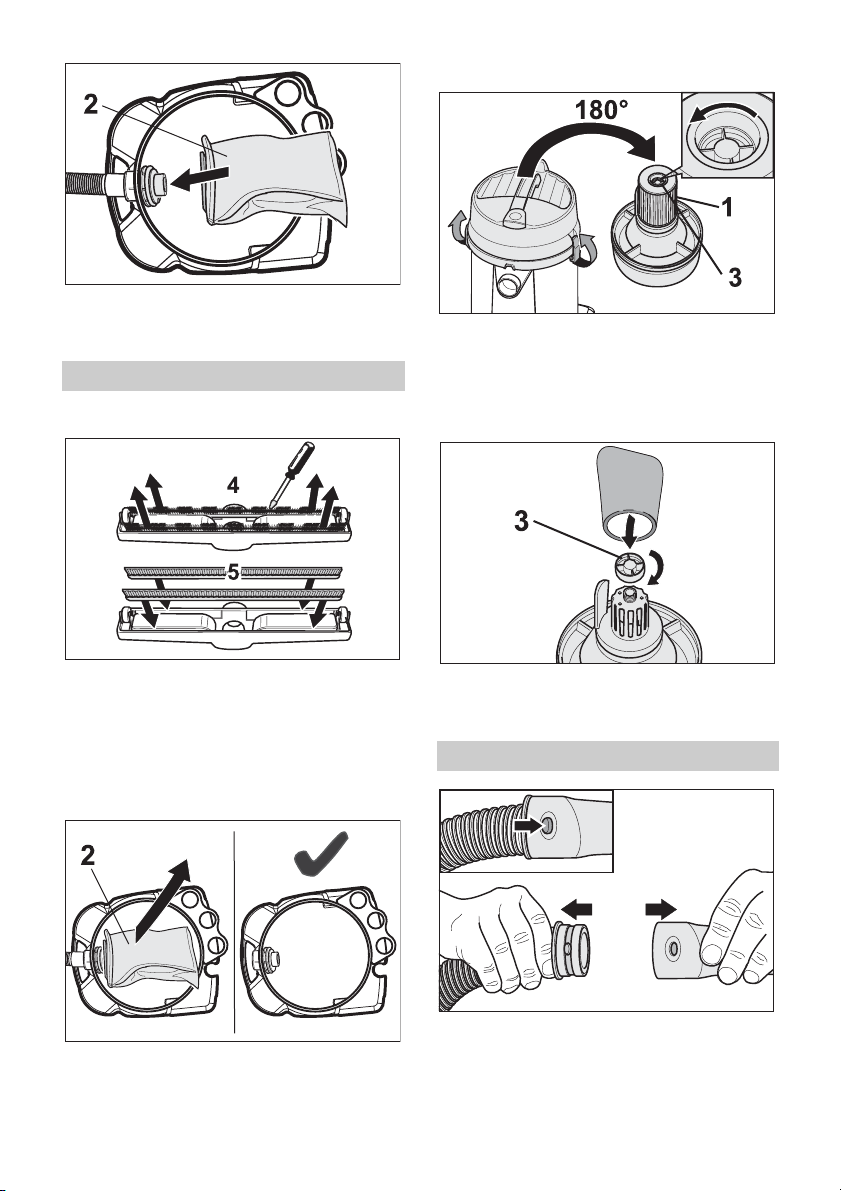 2

4

5

2

180°

1

3

3