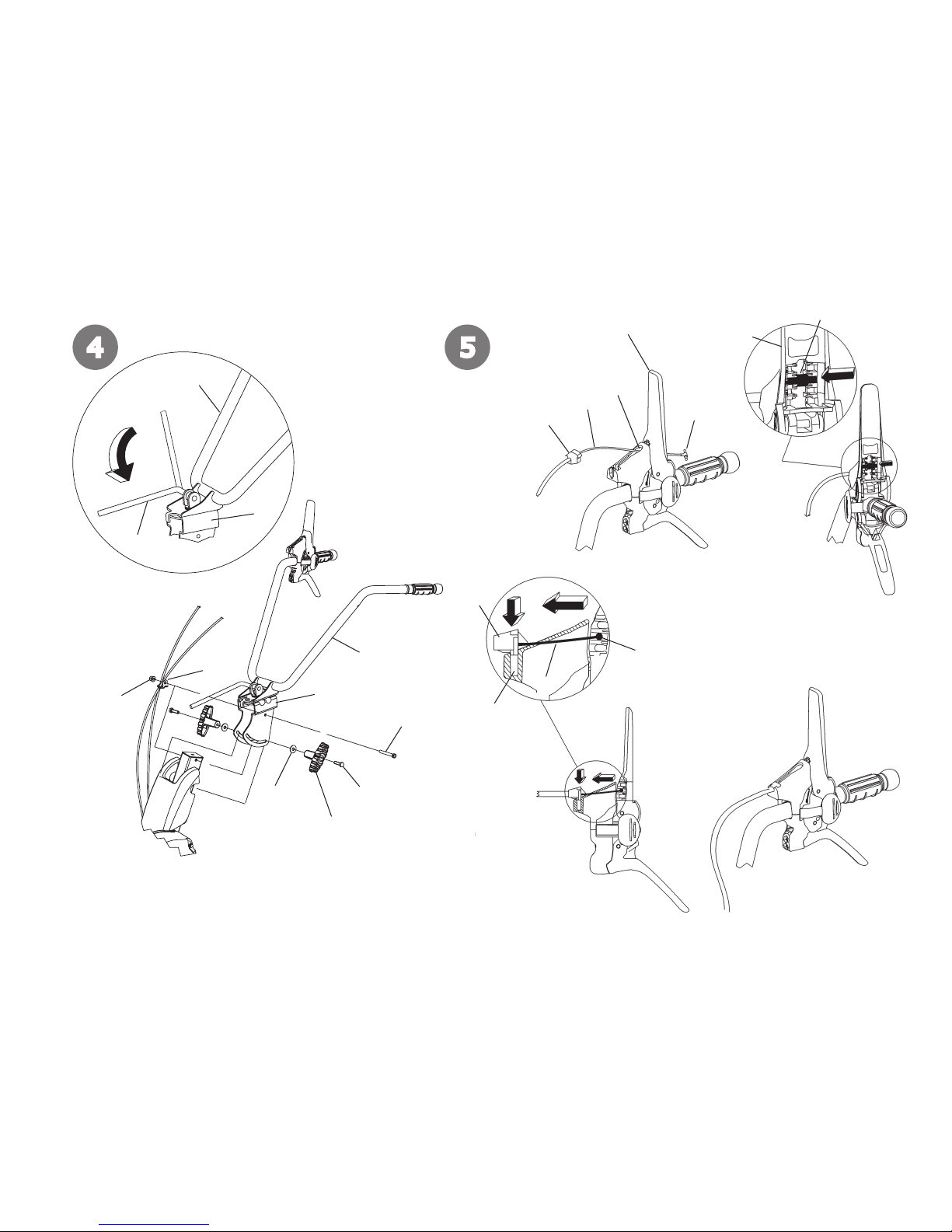 4

5