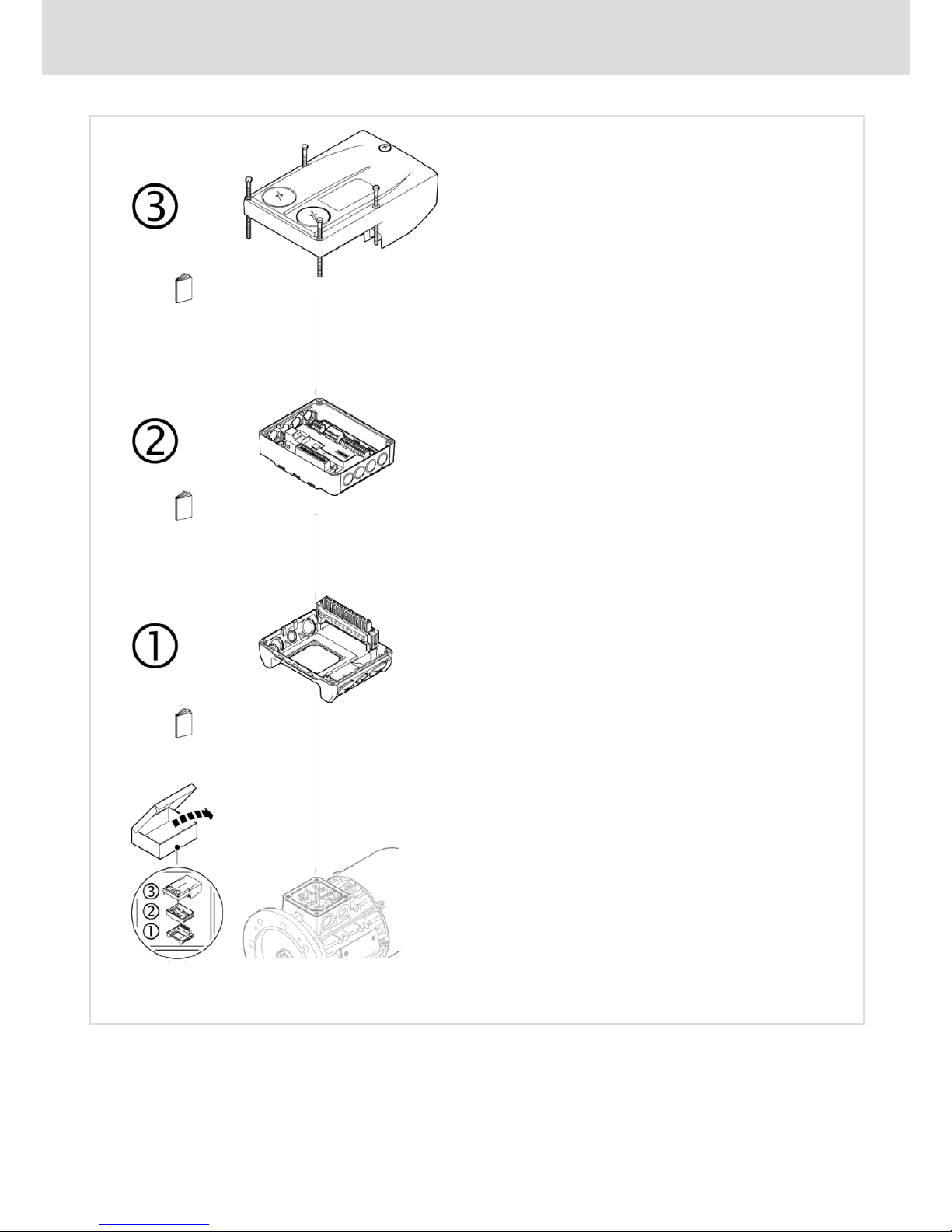 ③

②

①

③
②
①