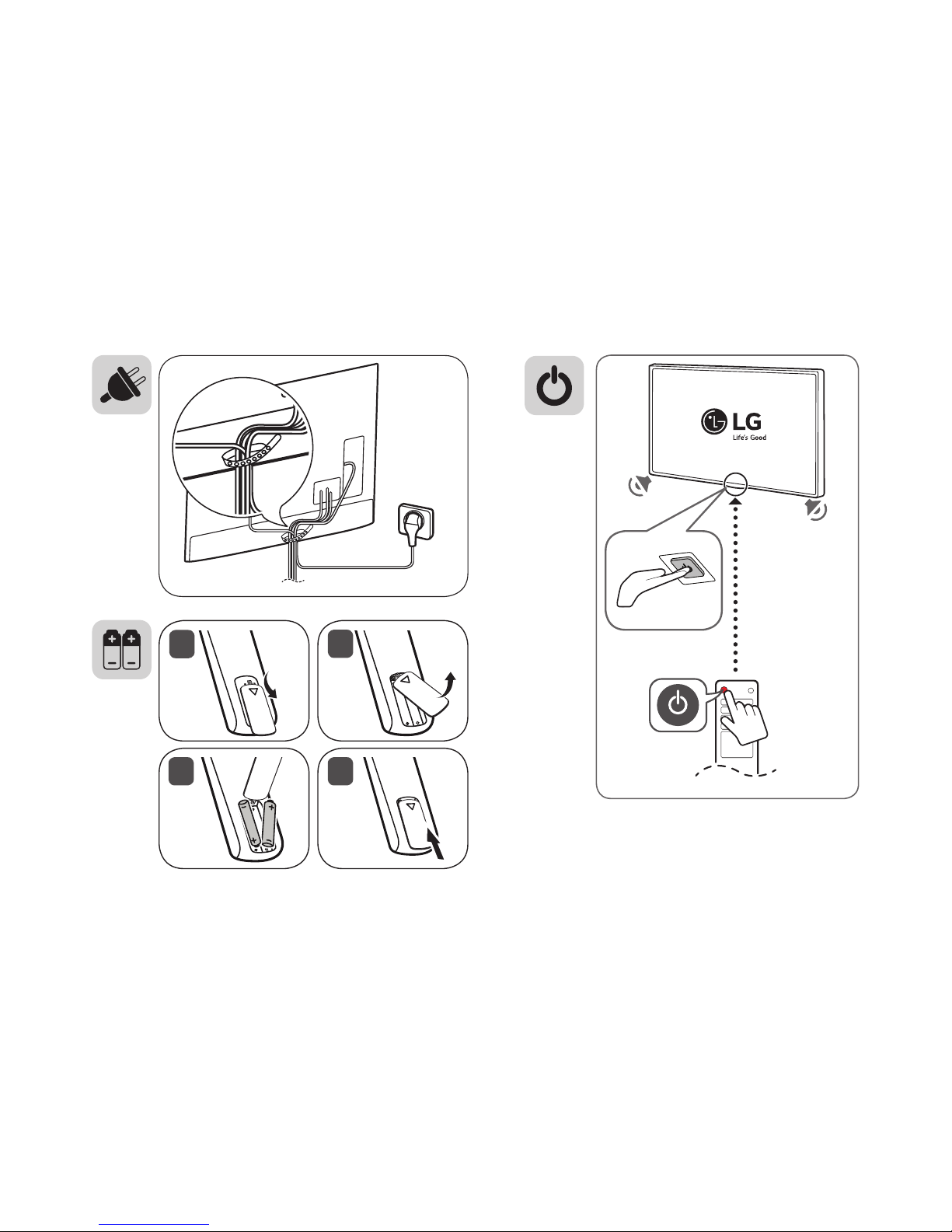 LG
Life's Good