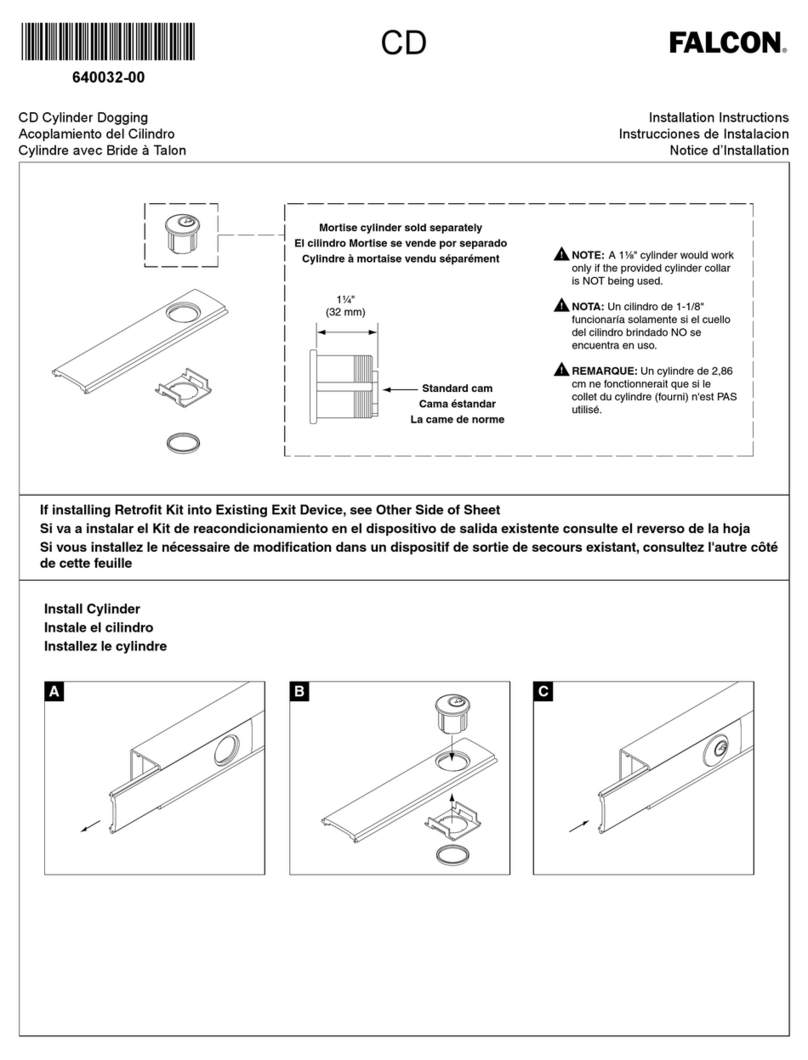 640032-00

CD

FALCON.

CD Cylinder Dogging
Acoplamiento del Cilindro
Cylindre avec Bride à Talon

Installation Instructions
Instrucciones de Instalacion
Notice d'Installation

Mortise cylinder sold separately
El cilindro Mortise se vende por separado
Cylindre à mortaise vendu séparément

1¼"
(32 mm)

Standard cam
Cama éstandar
La came de norme

NOTE: A 1⅛" cylinder would work only if the provided cylinder collar is NOT being used.

NOTA: Un cilindro de 1-1/8" funcionaría solamente si el cuello del cilindro brindado NO se encuentra en uso.

REMARQUE: Un cylindre de 2,86 cm ne fonctionnerait que si le collet du cylindre (fourni) n'est PAS utilisé.

If installing Retrofit Kit into Existing Exit Device, see Other Side of Sheet
Si va a instalar el Kit de reacondicionamiento en el dispositivo de salida existente consulte el reverso de la hoja
Si vous installez le nécessaire de modification dans un dispositif de sortie de secours existant, consultez l'autre côté de cette feuille

Install Cylinder
Instale el cilindro
Installez le cylindre

A

B

C