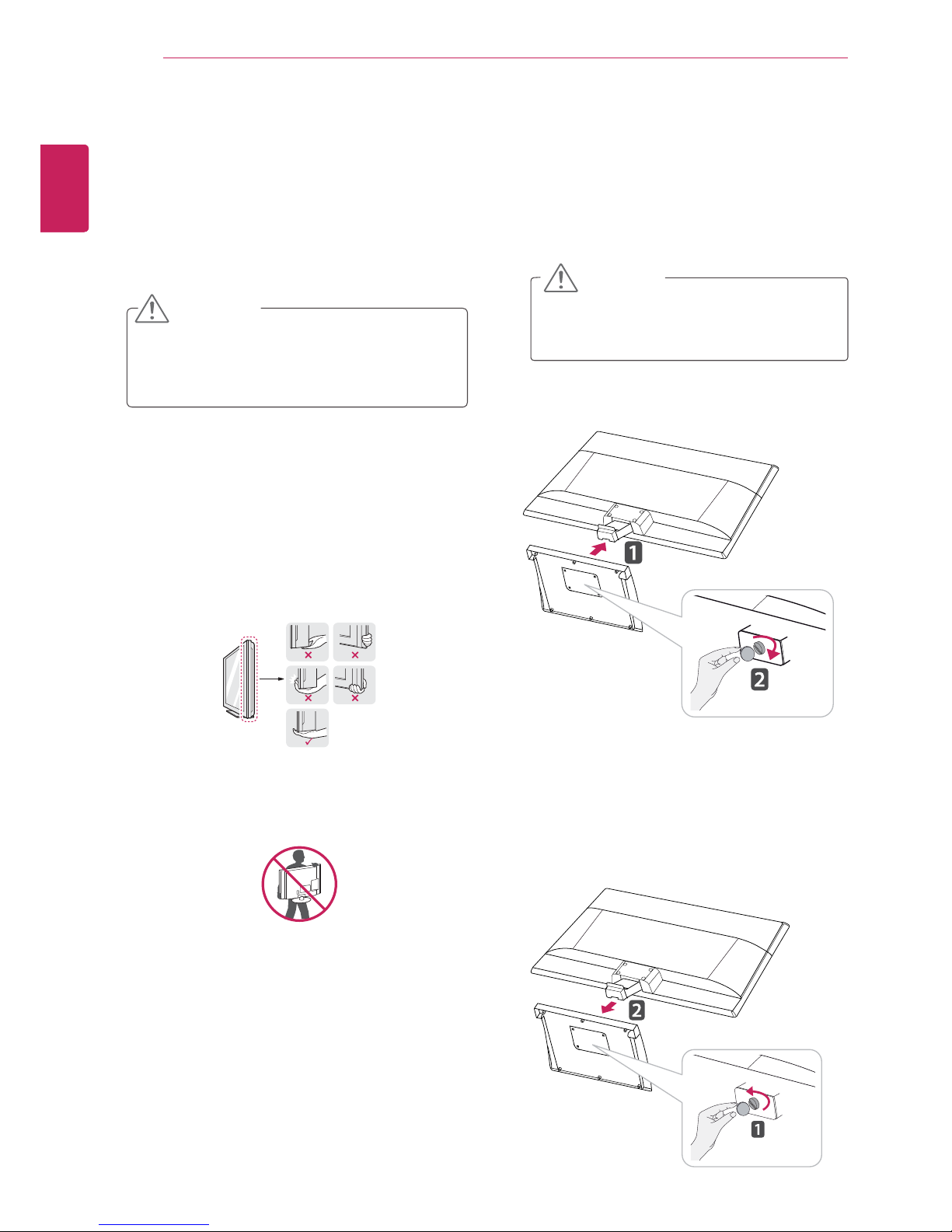 1

2

2

1