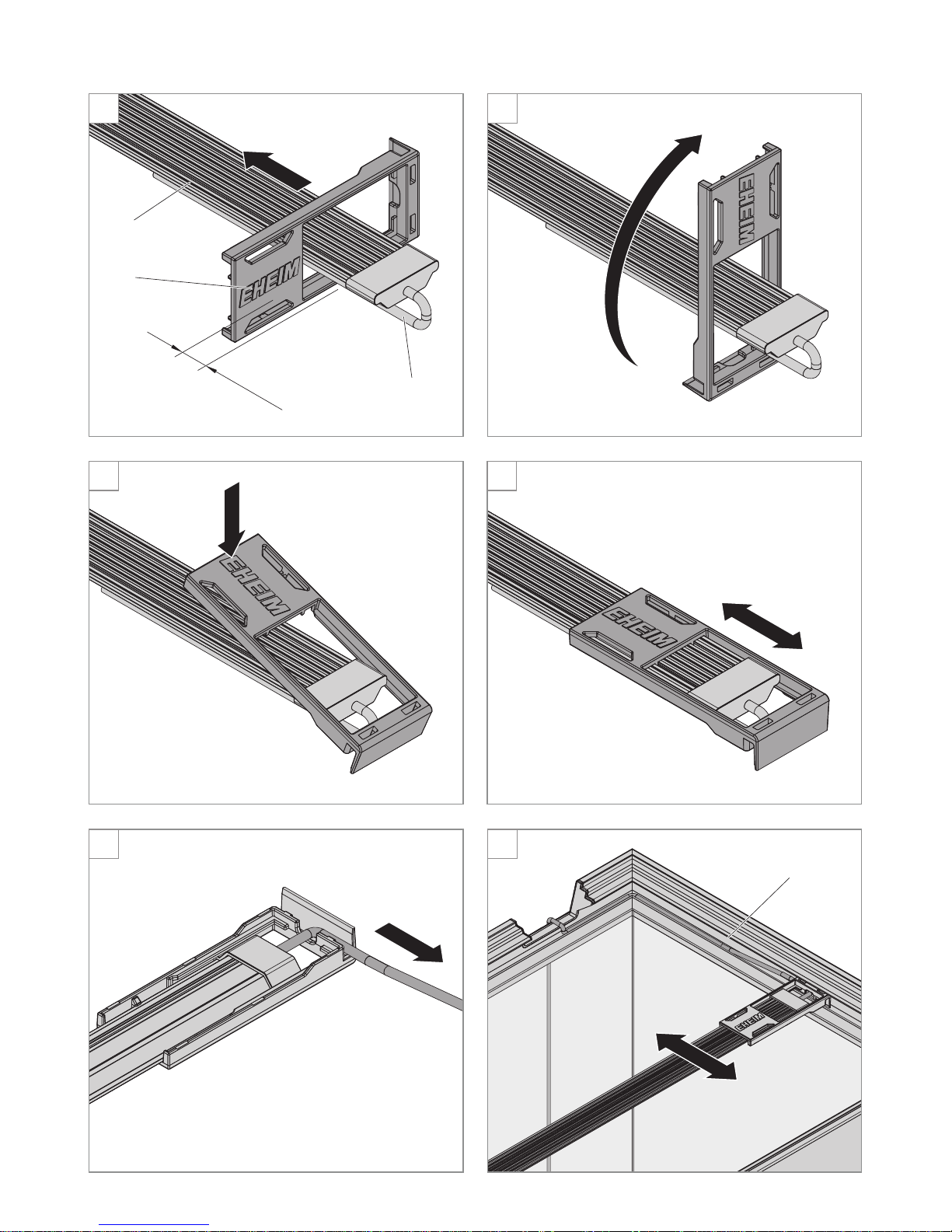 EHEIM

EHEIM

EHEIM

EHEIM

EHEIM