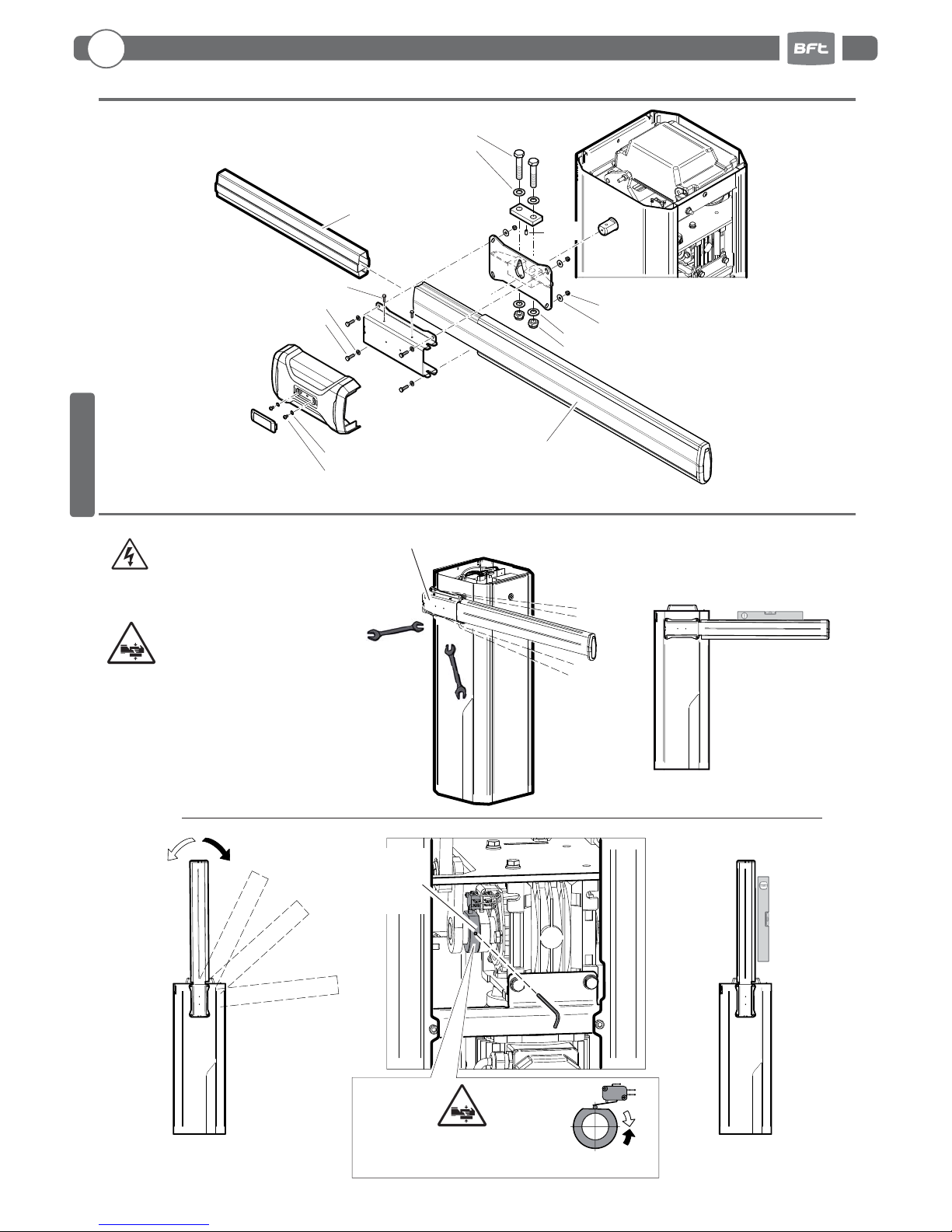 BFT