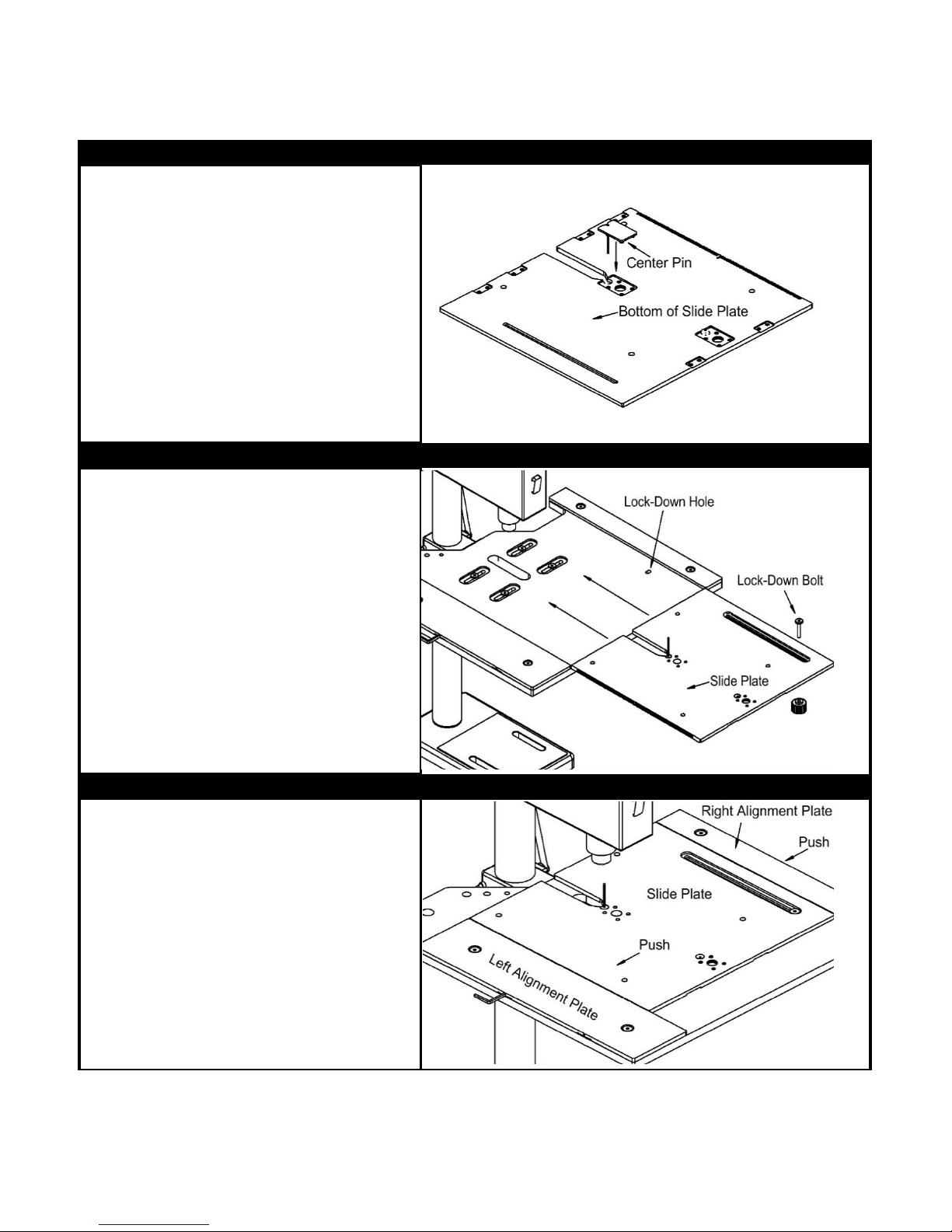 Center Pin

Bottom of Slide Plate

Lock-Down Hole

Lock-Down Bolt

Slide Plate

Right Alignment Plate

Push

Slide Plate

Push

Left Alignment Plate