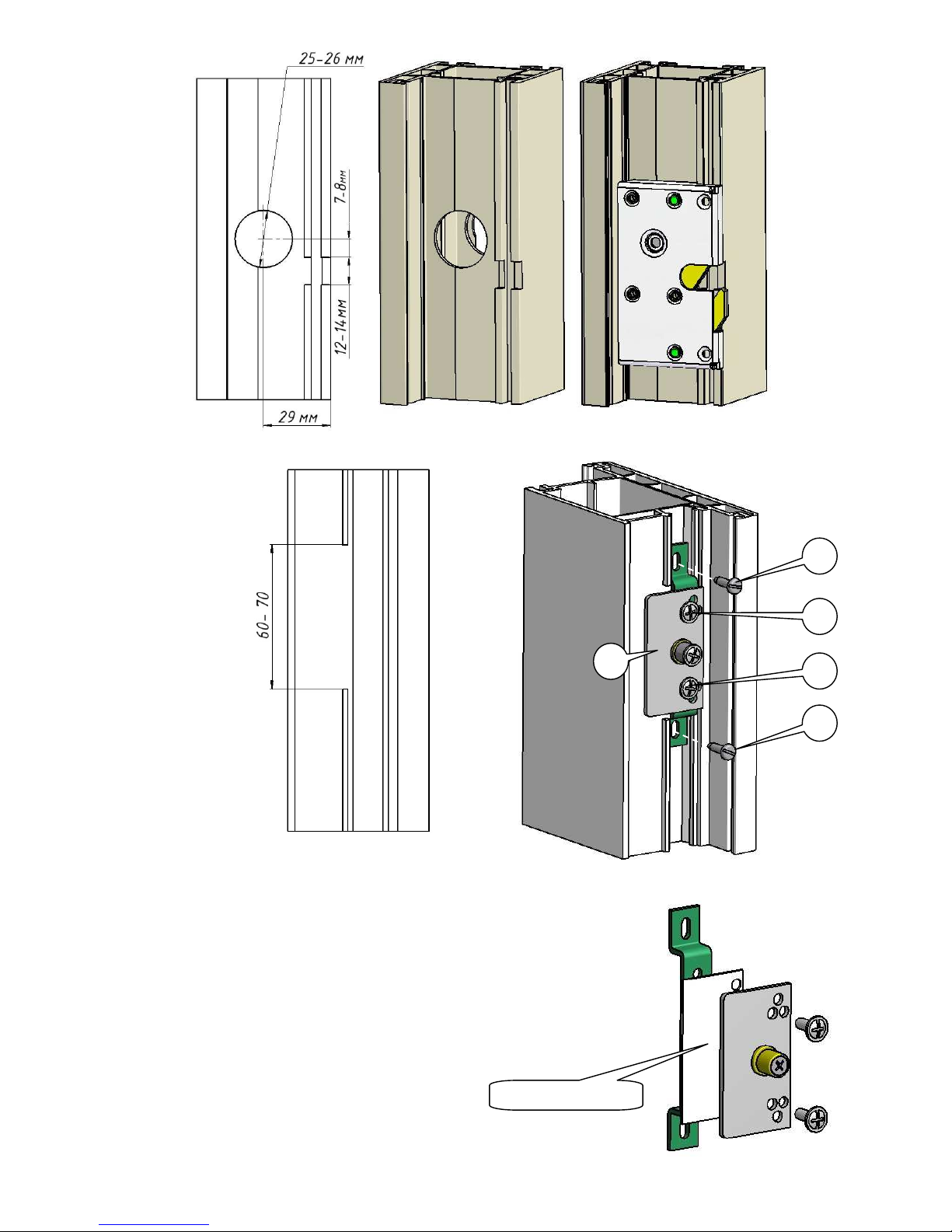 25-26 мм

7-8мм

12-14мм

29 мм

60- 70