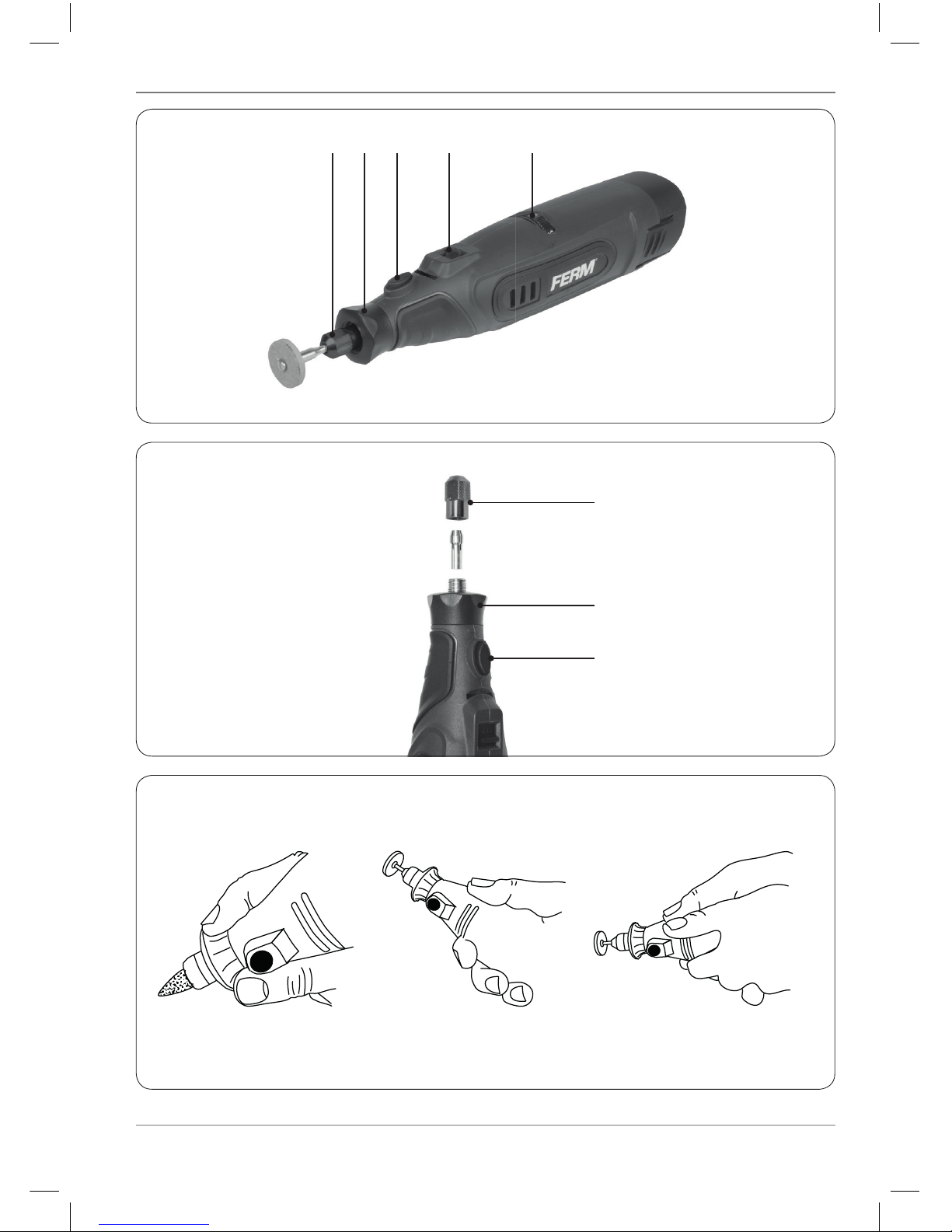 FERM