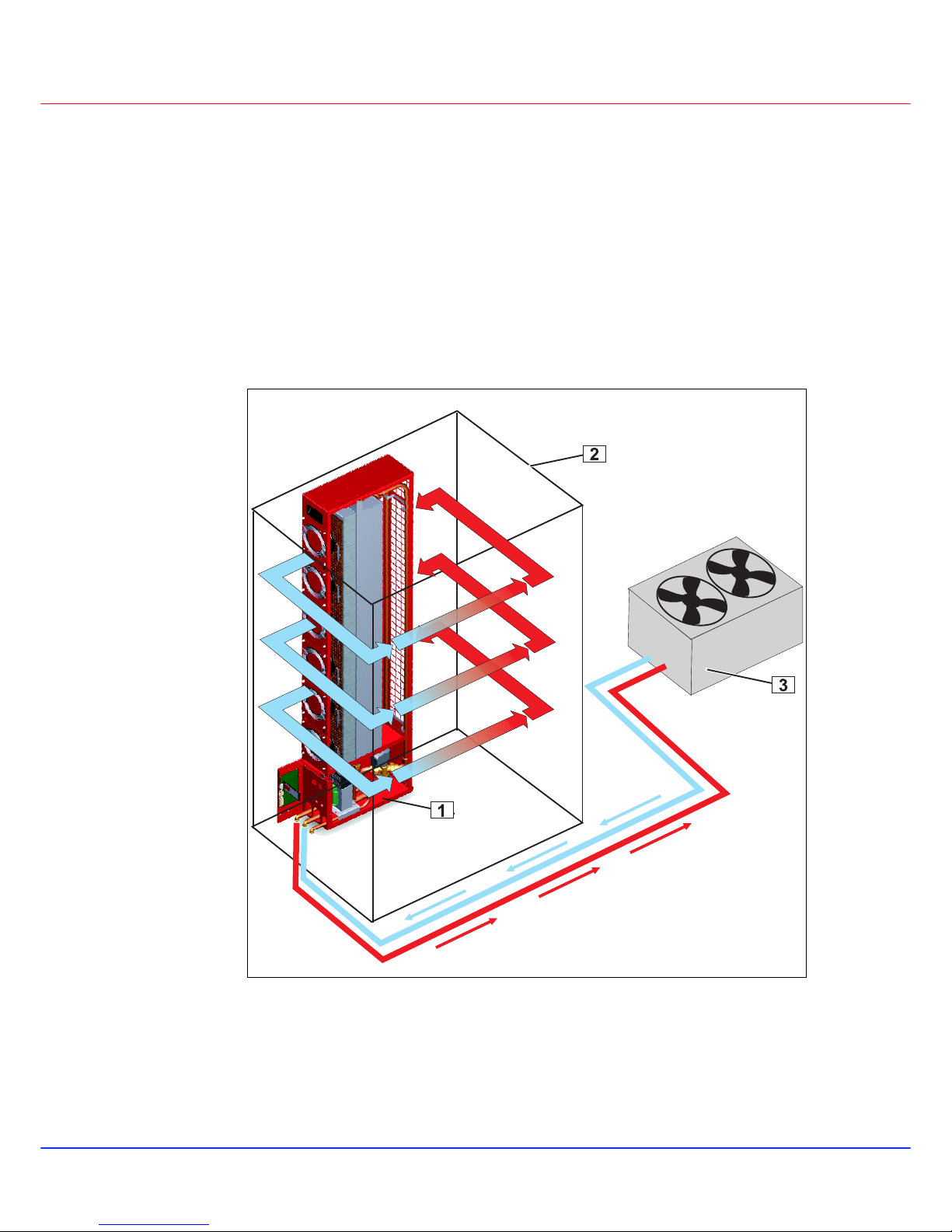 2

3

1