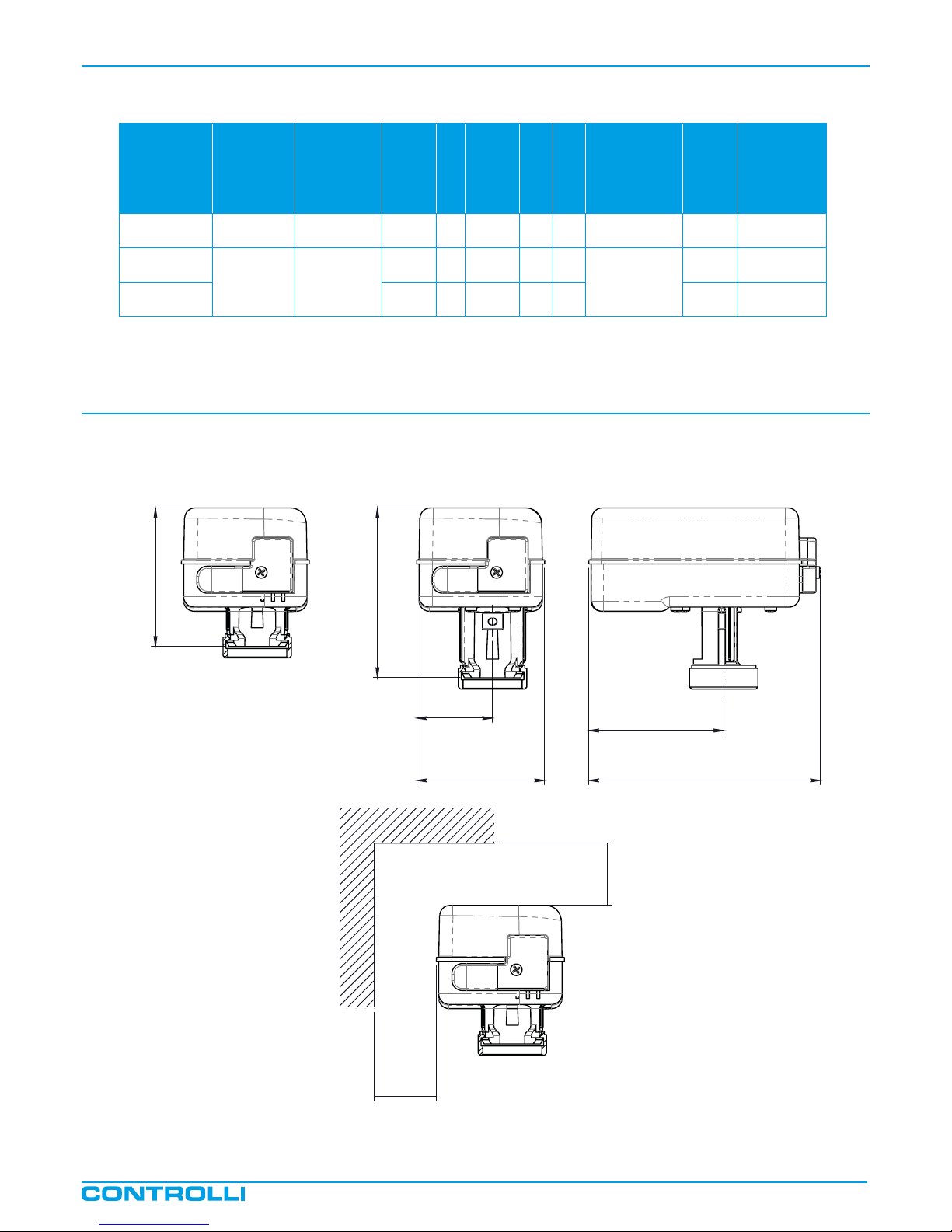 CONTROLLI