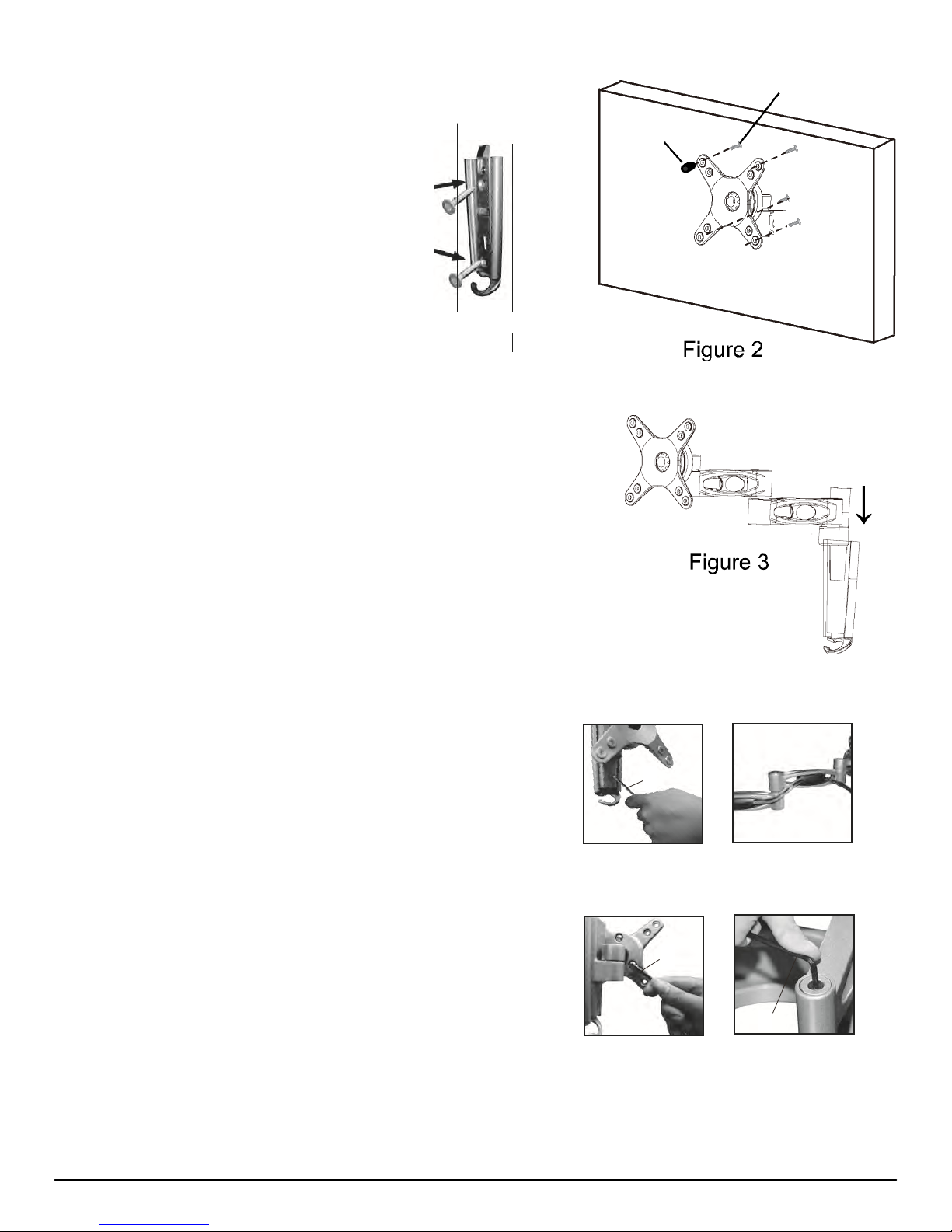 Figure 2

Figure 3