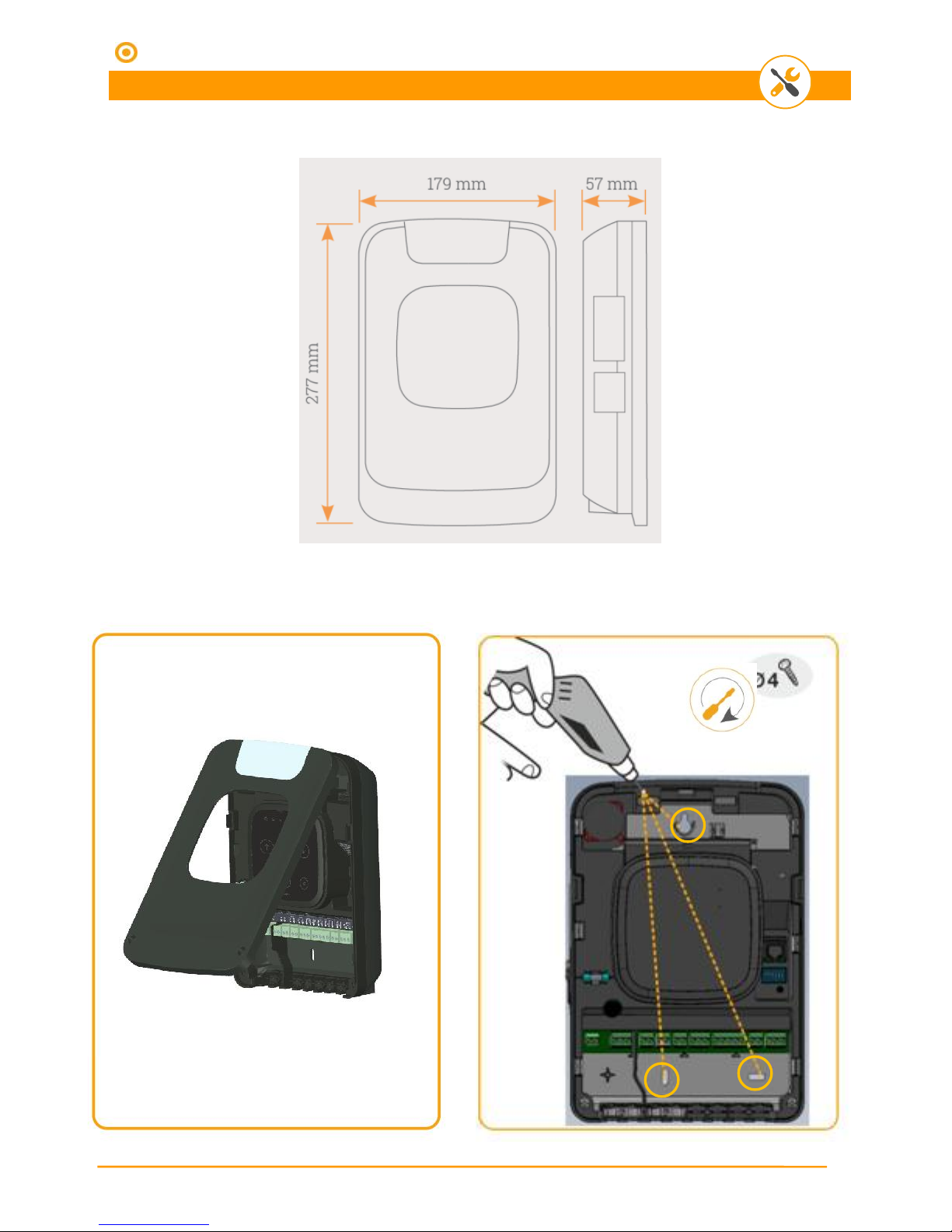 179 mm
57 mm
277 mm

Ø4