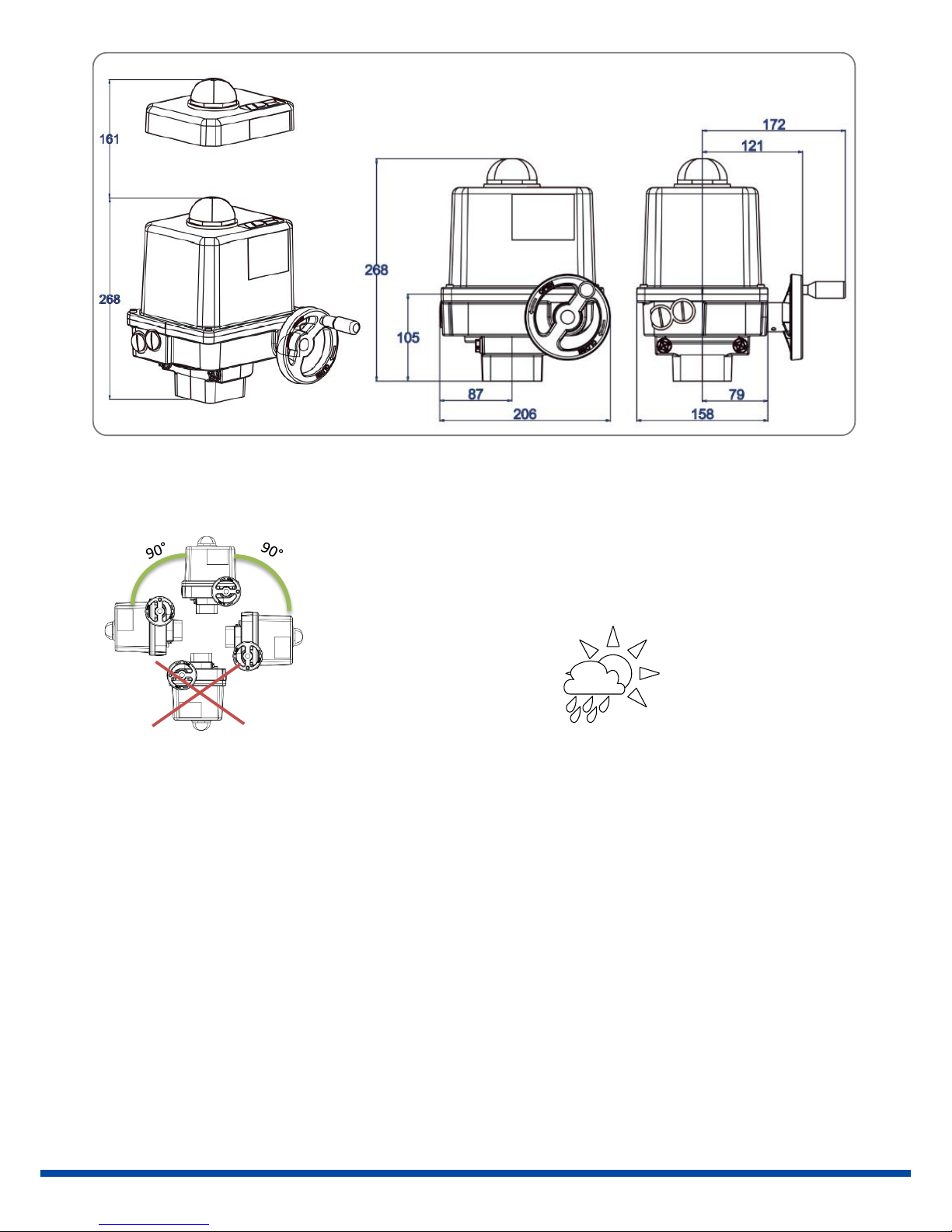 161

268

268

105

87

206

172

121

79

158

90°

90°