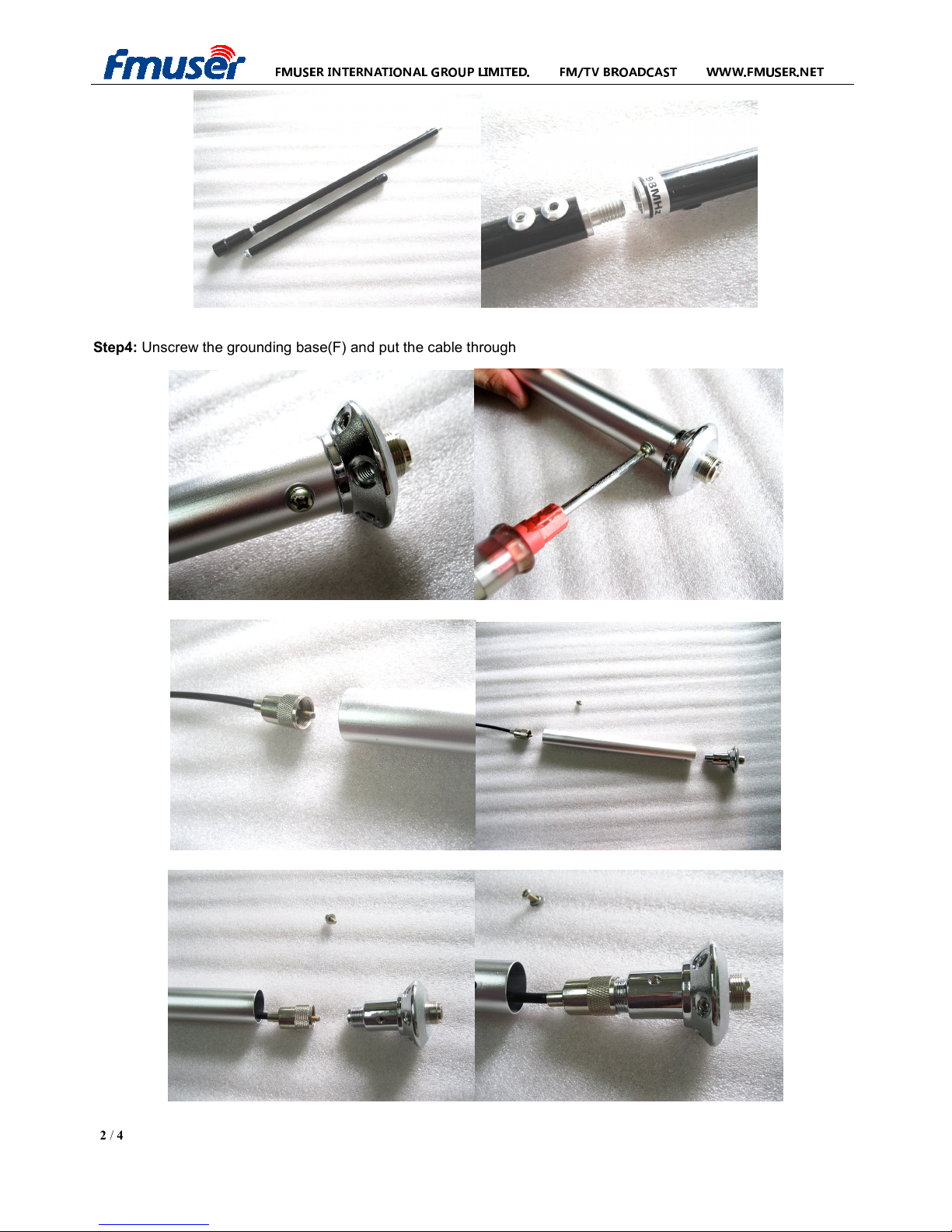 fmuser FMUSER INTERNATIONAL GROUP LIMITED. FM/TV BROADCAST WWW.FMUSER.NET

98MHz

**Step4:** Unscrew the grounding base(F) and put the cable through

2 / 4