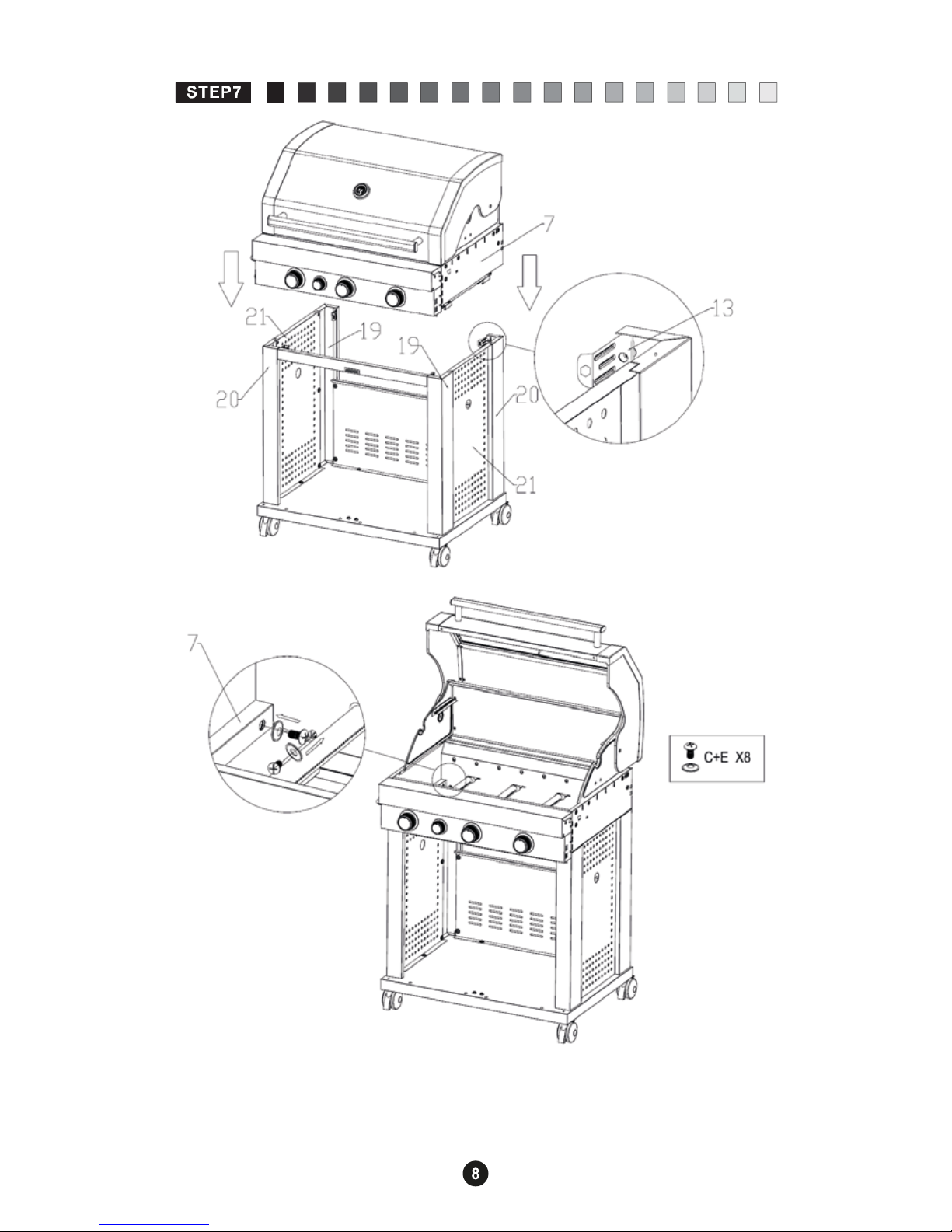 STEP7

7

21

19

19

13

20

20

21

7

C+E X8

8