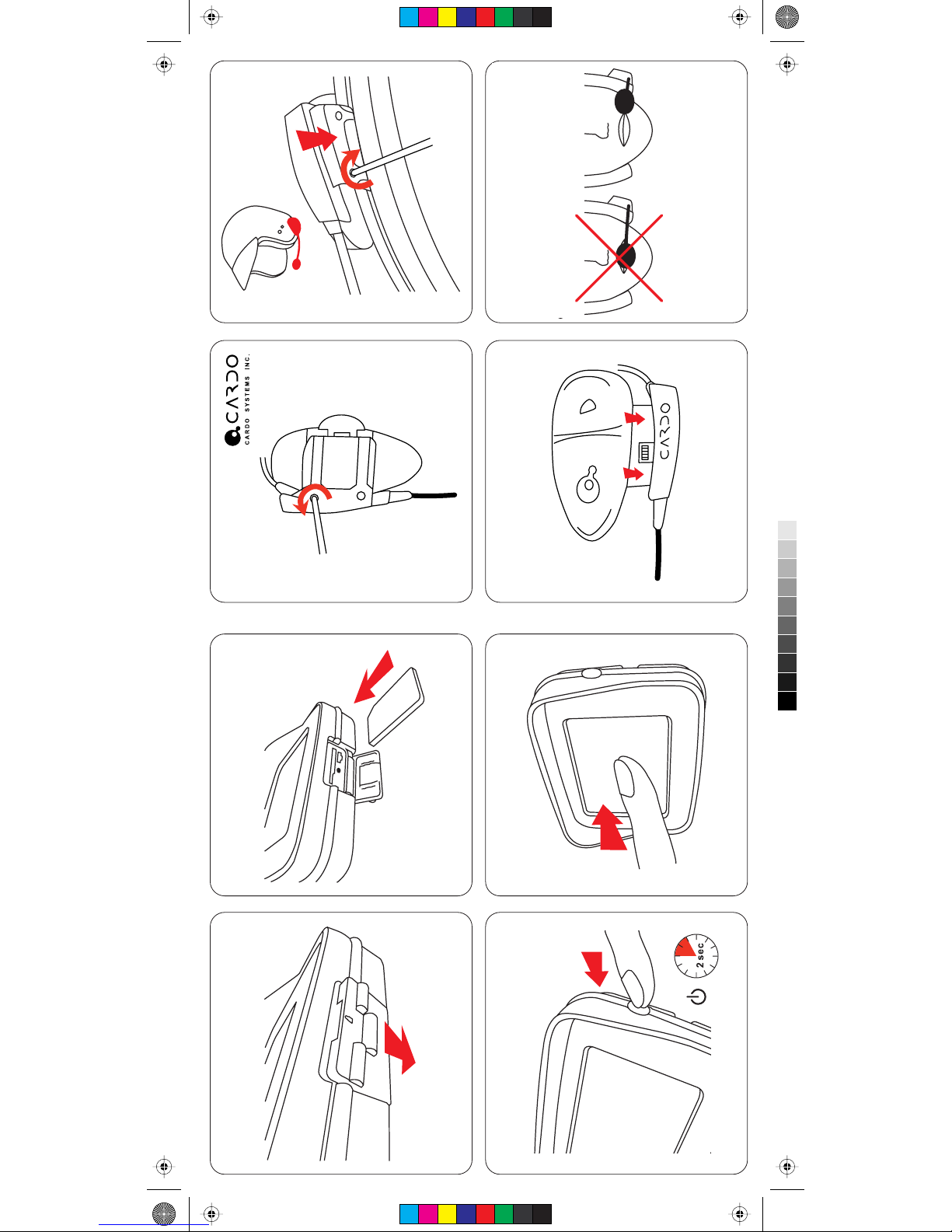 CARDO
CARDO SYSTEMS INC.

CARDO

2 sec