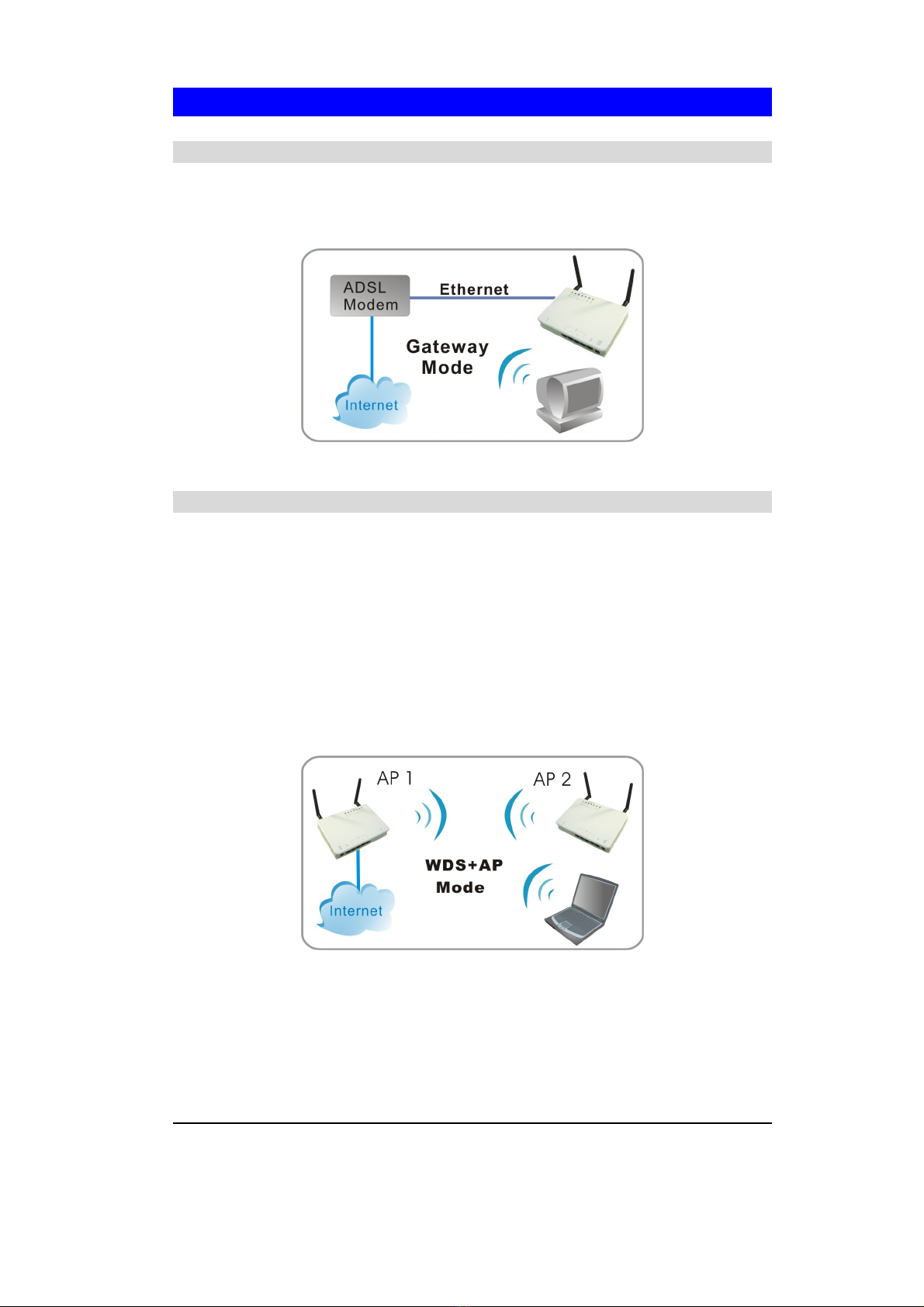 ADSL Modem

Ethernet

Gateway Mode

Internet

AP 1

AP 2

WDS+AP Mode

Internet