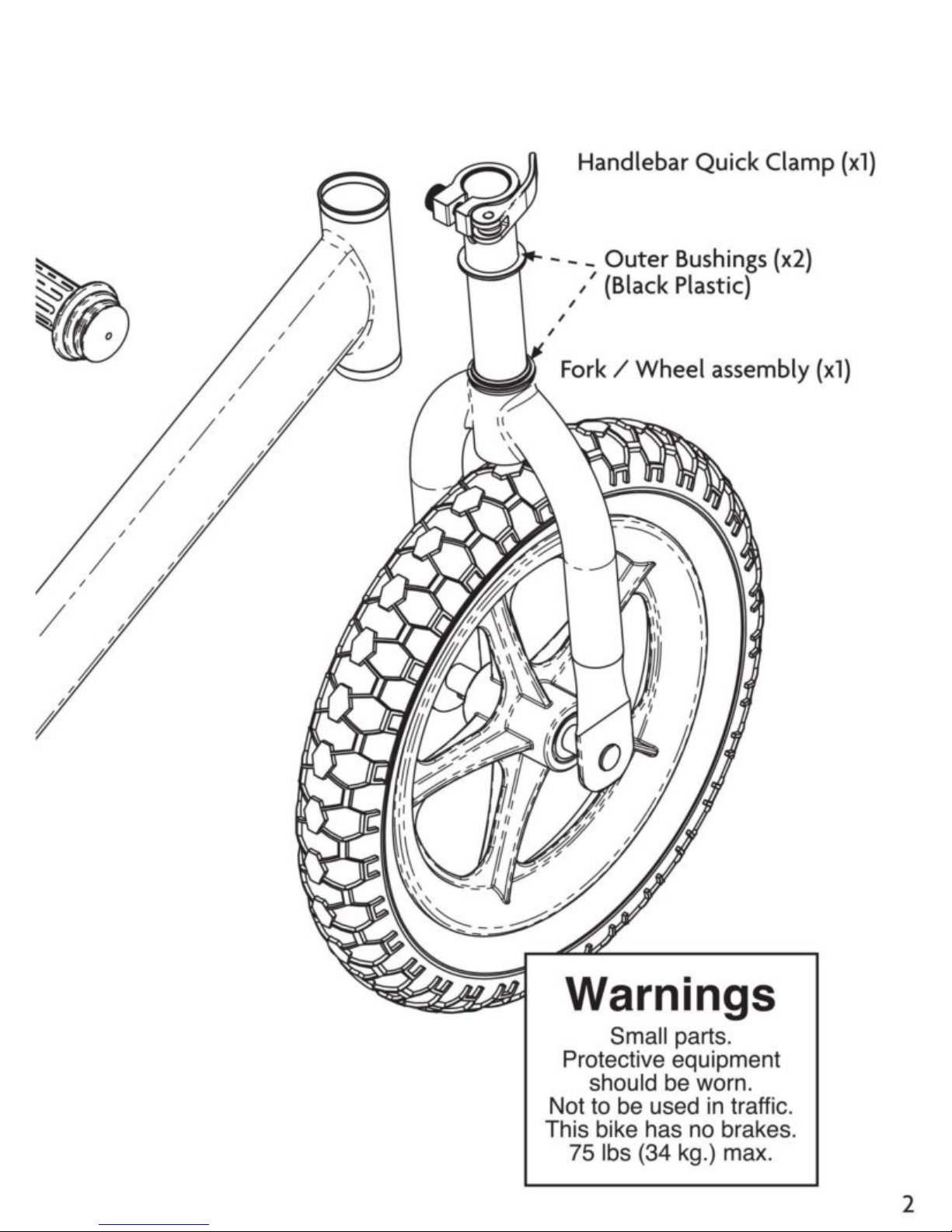 Handlebar Quick Clamp (x1)

Outer Bushings (x2)
(Black Plastic)

Fork / Wheel assembly (x1)

Warnings

Small parts.
Protective equipment should be worn.
Not to be used in traffic.
This bike has no brakes.
75 lbs (34 kg.) max.

2