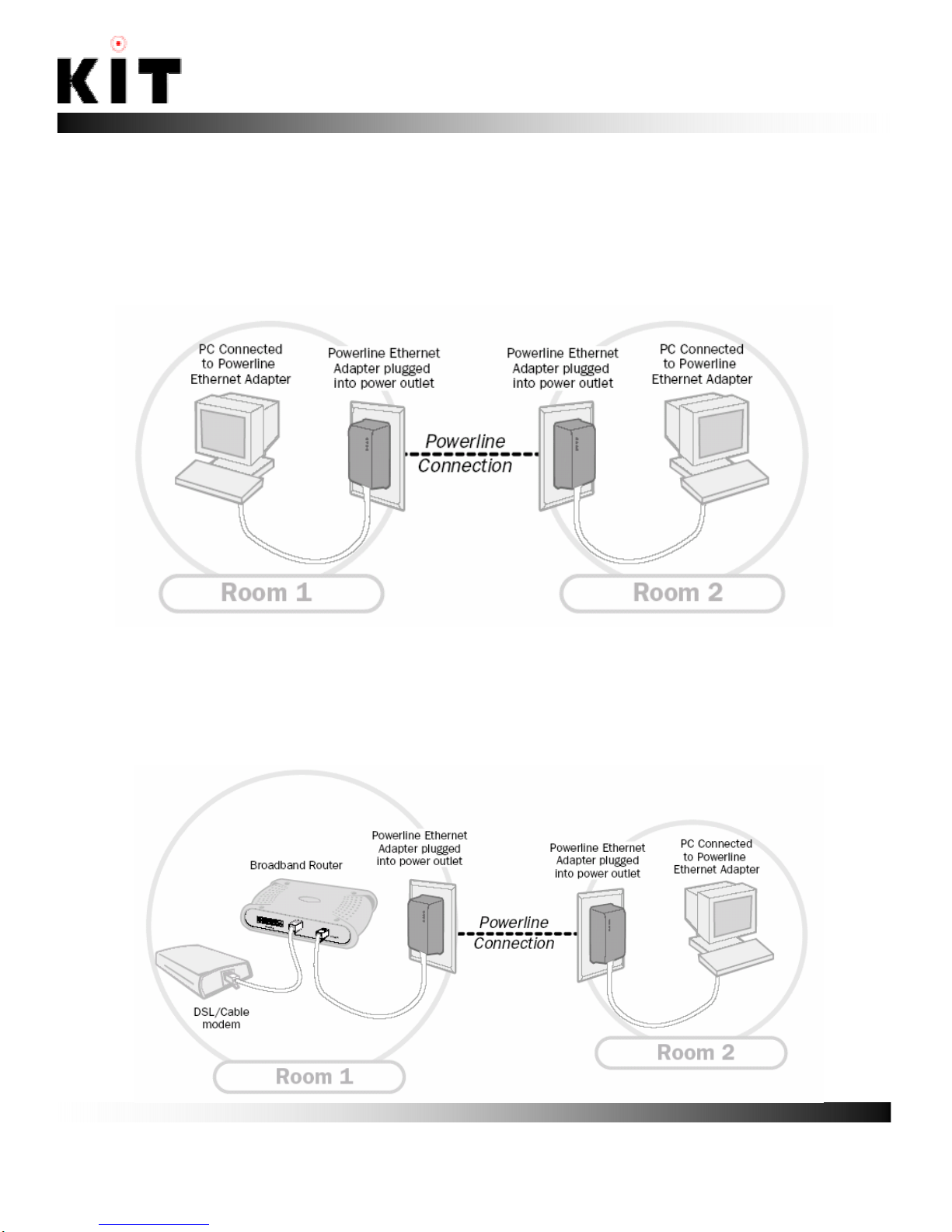 KIT

PC Connected to Powerline Ethernet Adapter

Powerline Ethernet Adapter plugged into power outlet

Powerline Connection

Powerline Ethernet Adapter plugged into power outlet

PC Connected to Powerline Ethernet Adapter

Room 1

Room 2

Broadband Router

Powerline Ethernet Adapter plugged into power outlet

Powerline Connection

Powerline Ethernet Adapter plugged into power outlet

PC Connected to Powerline Ethernet Adapter

DSL/Cable modem

Room 1

Room 2