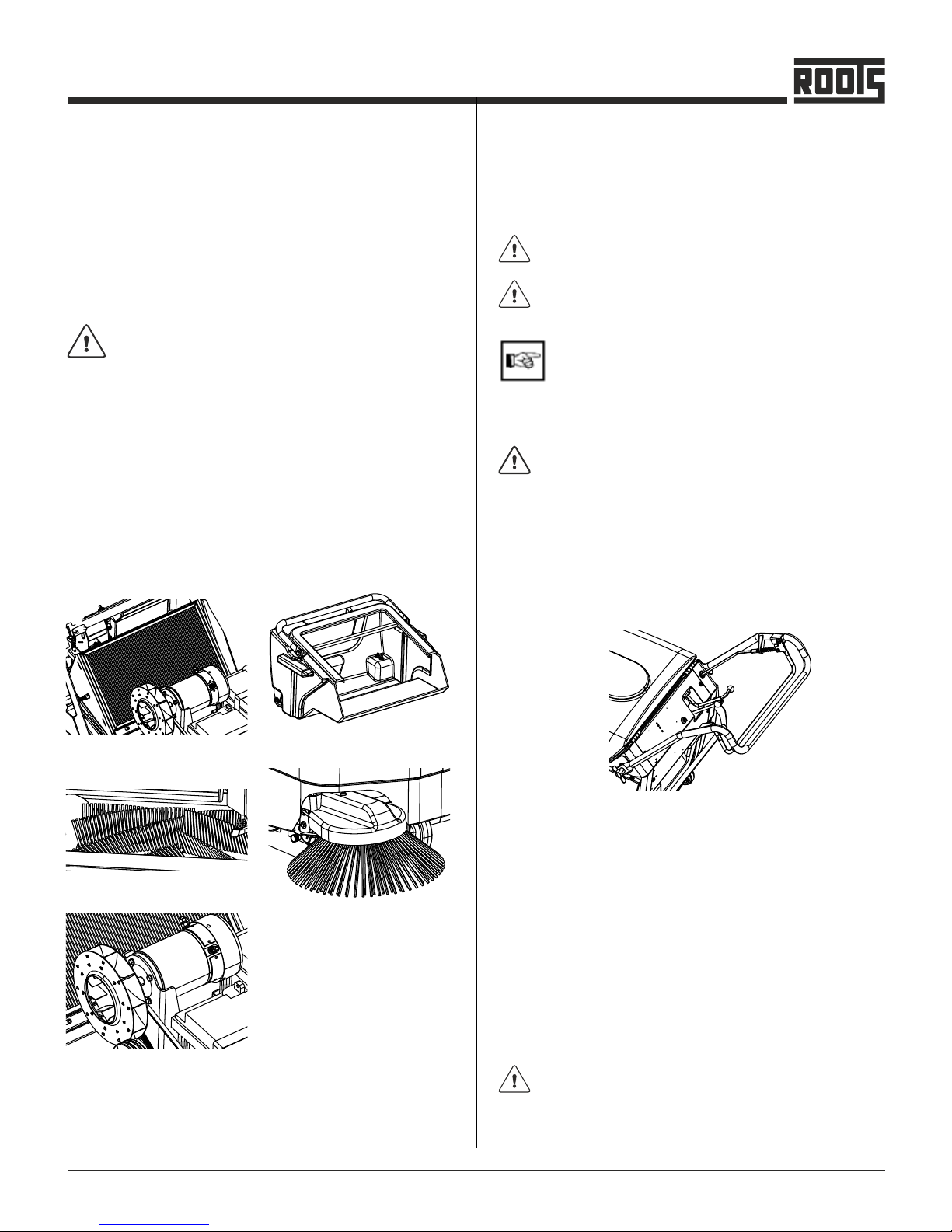 ROOTS