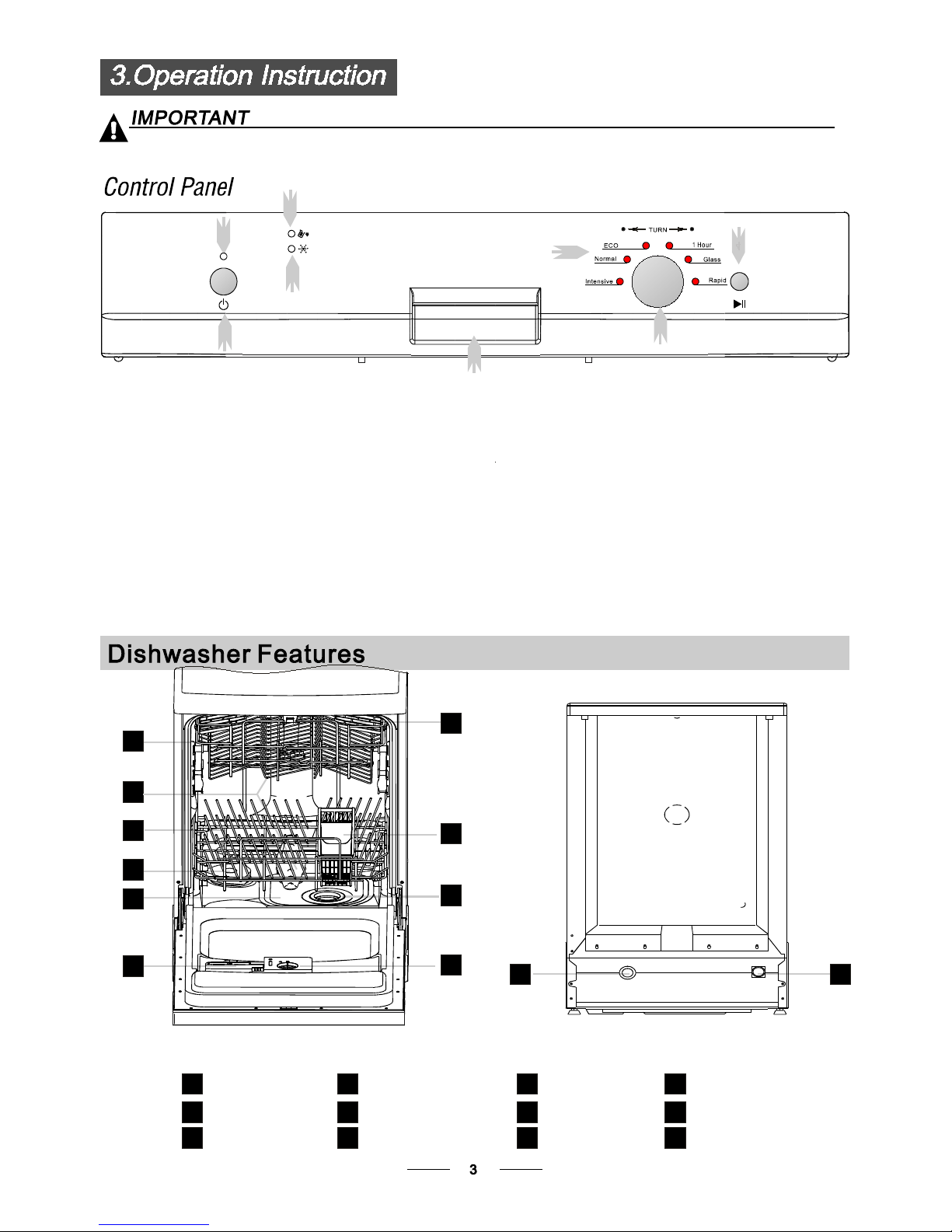 3.Operation Instruction

IMPORTANT

Control Panel

TURN

ECO

1 Hour

Normal

Glass

Intensive

Rapid

Dishwasher Features

3