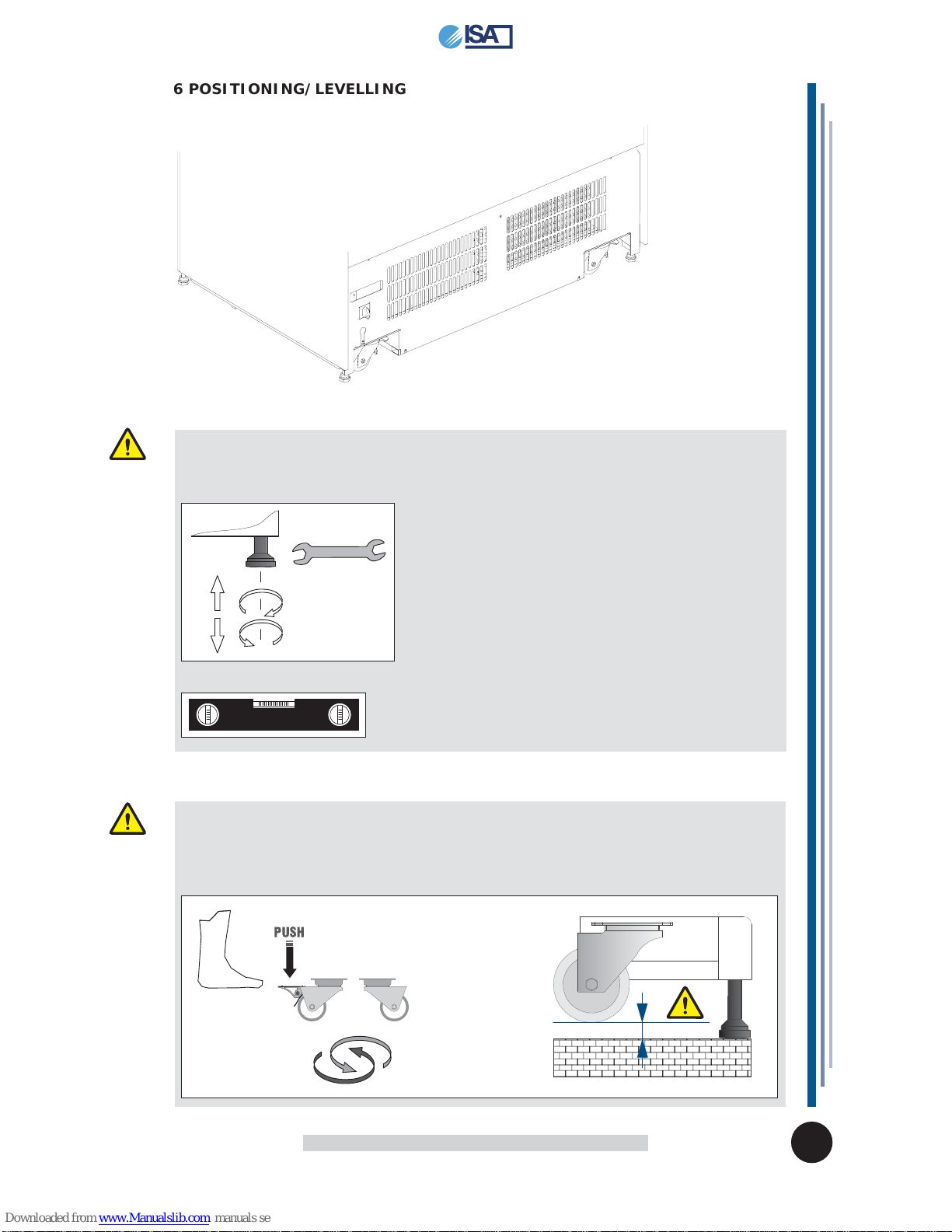 ISA

6 POSITIONING/LEVELLING

PUSH

Downloaded from www.Manualslib.com manuals se