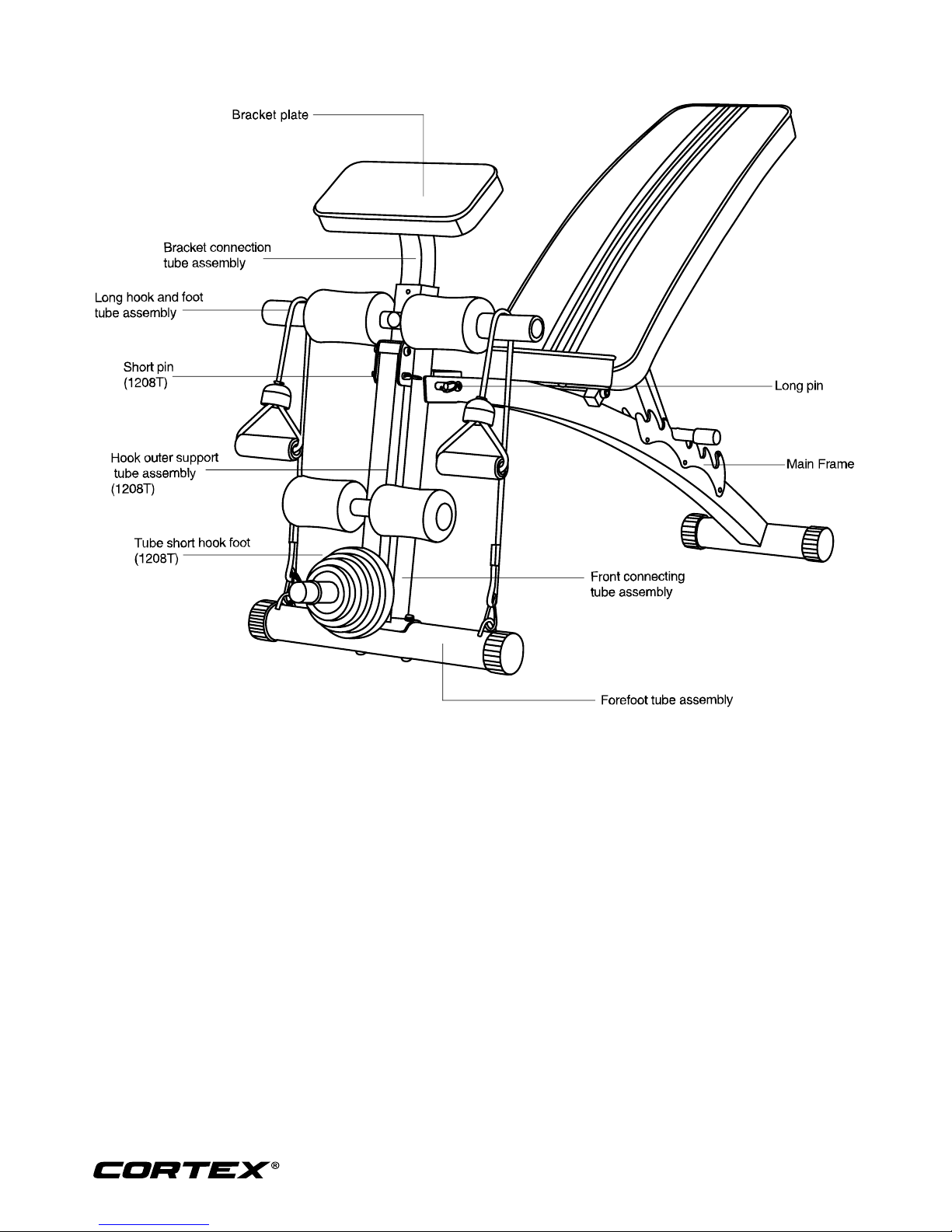 Bracket plate

Bracket connection tube assembly

Long hook and foot tube assembly

Short pin (1208T)

Long pin

Hook outer support tube assembly (1208T)

Main Frame

Tube short hook foot (1208T)

Front connecting tube assembly

Forefoot tube assembly

CORTEX®