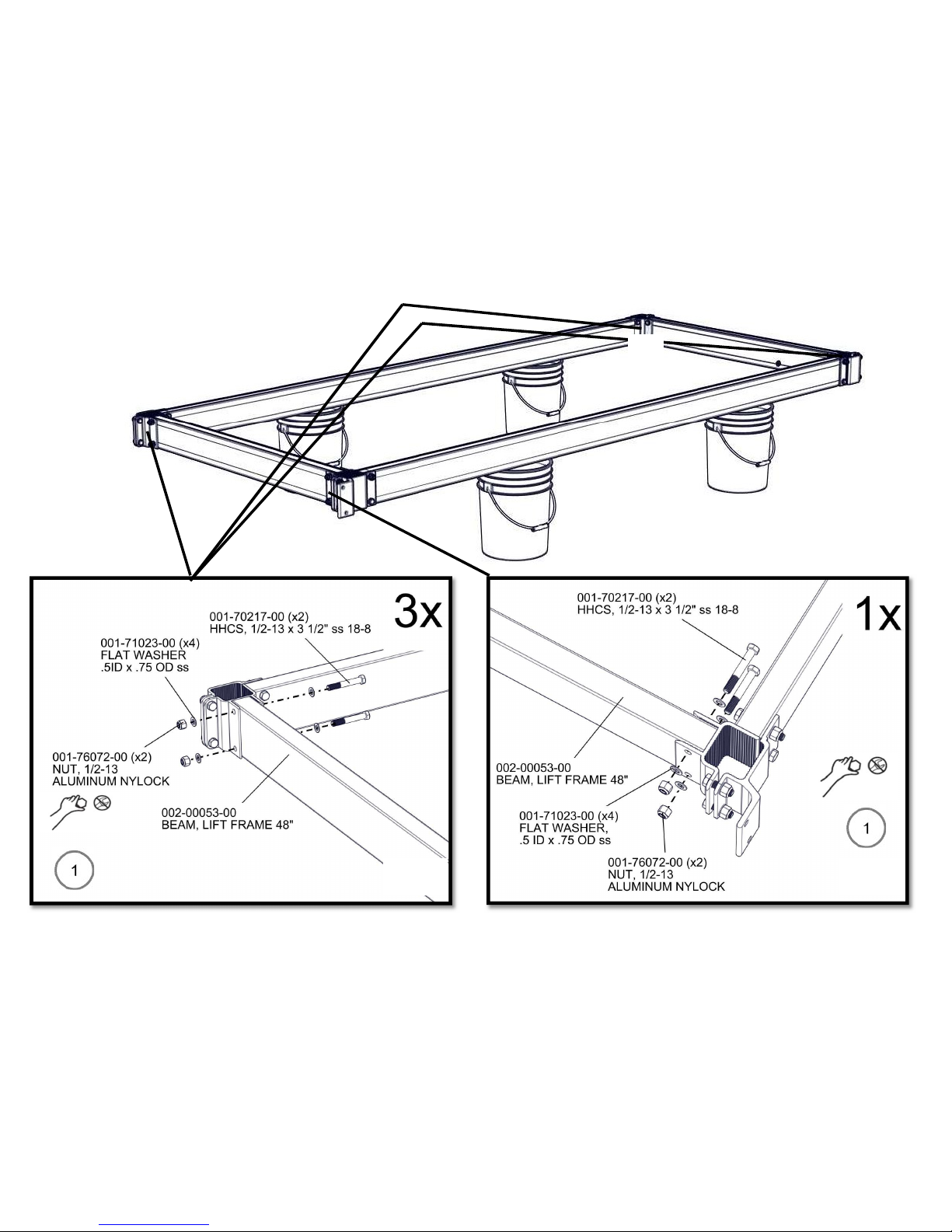 3x

001-70217-00 (x2)
HHCS, 1/2-13 x 3 1/2" ss 18-8

001-71023-00 (x4)
FLAT WASHER
.5ID x .75 OD ss

001-76072-00 (x2)
NUT, 1/2-13
ALUMINUM NYLOCK

002-00053-00
BEAM, LIFT FRAME 48"

1

1x

001-70217-00 (x2)
HHCS, 1/2-13 x 3 1/2" ss 18-8

002-00053-00
BEAM, LIFT FRAME 48"

001-71023-00 (x4)
FLAT WASHER,
.5 ID x .75 OD ss

001-76072-00 (x2)
NUT, 1/2-13
ALUMINUM NYLOCK

1