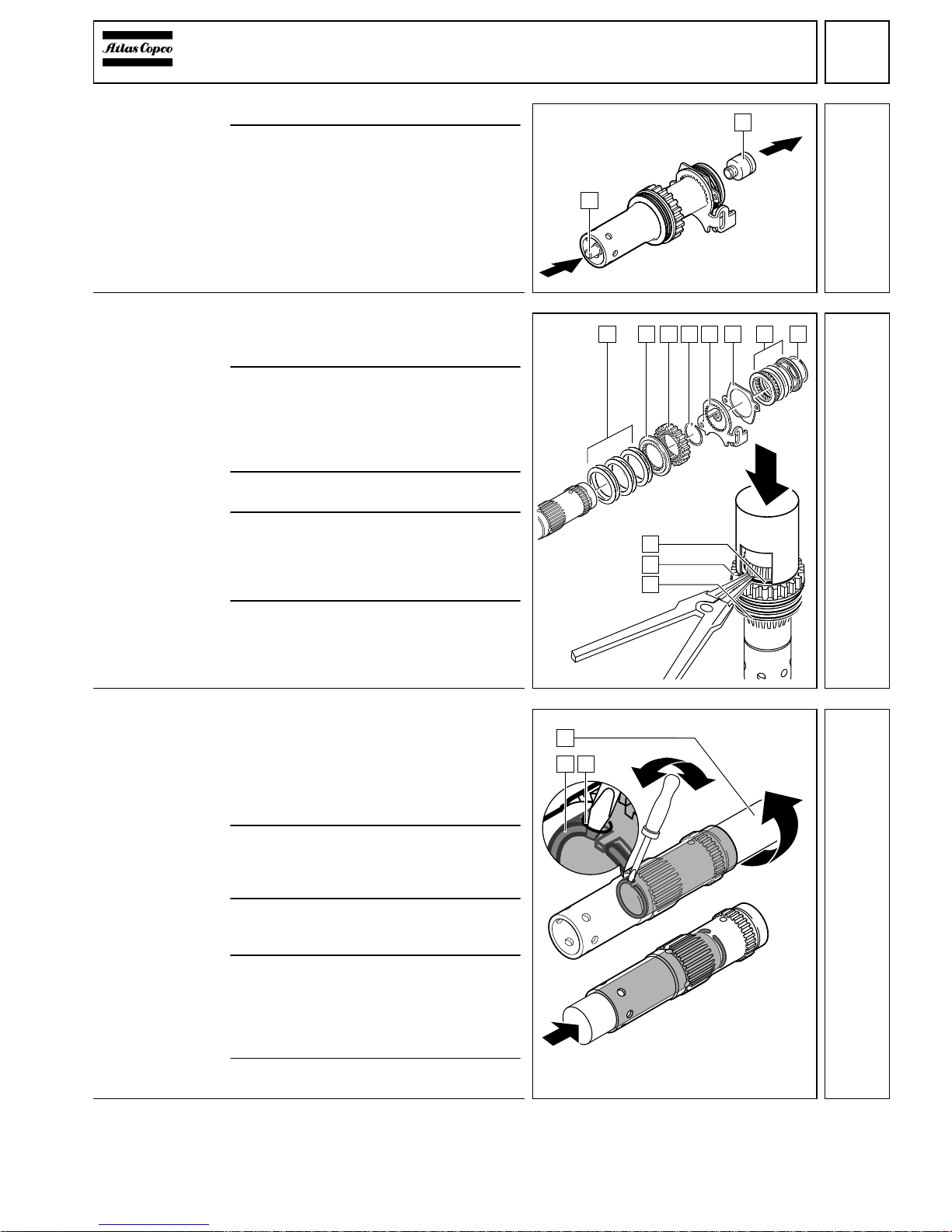 Atlas Copco