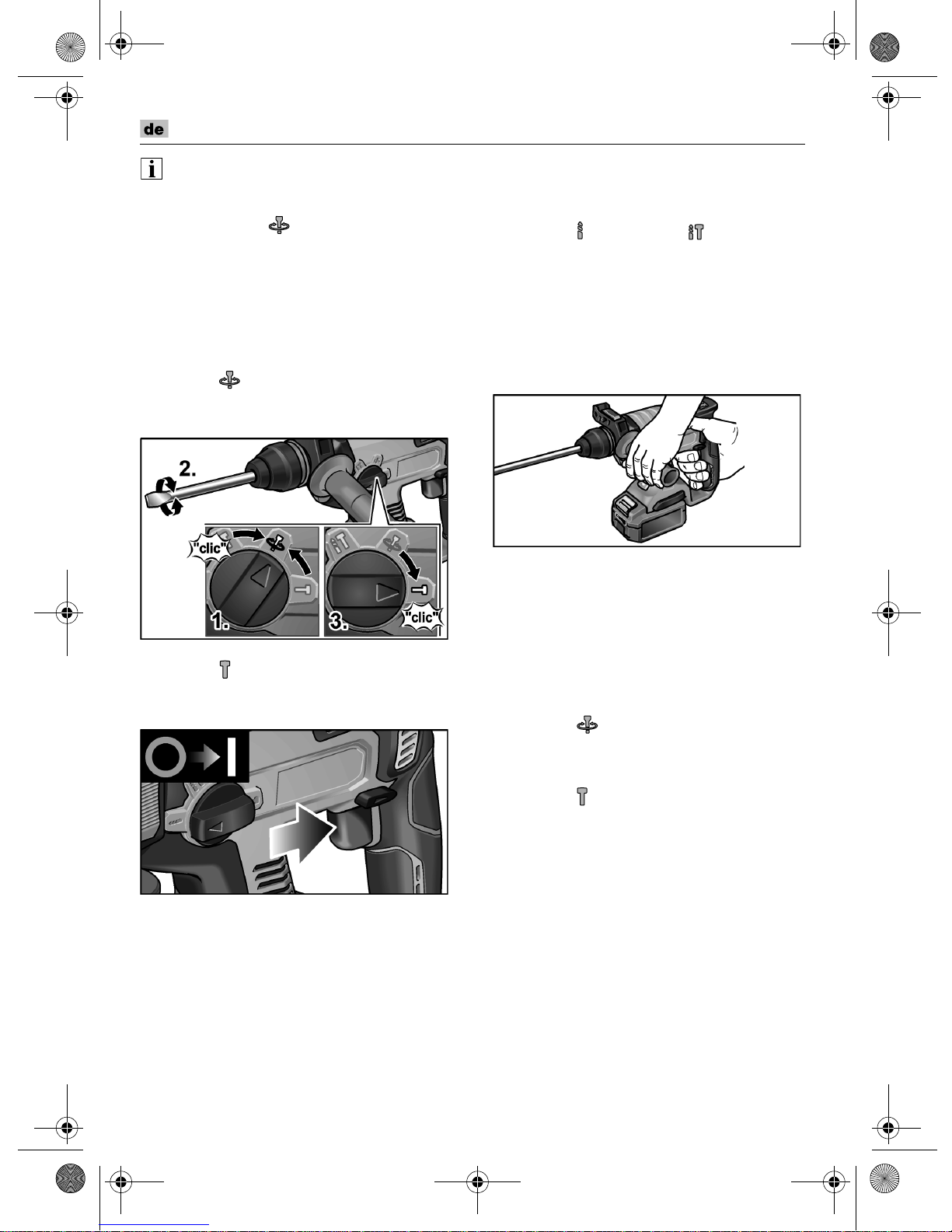 de

2.

"clic"

1.

3.

"clic"