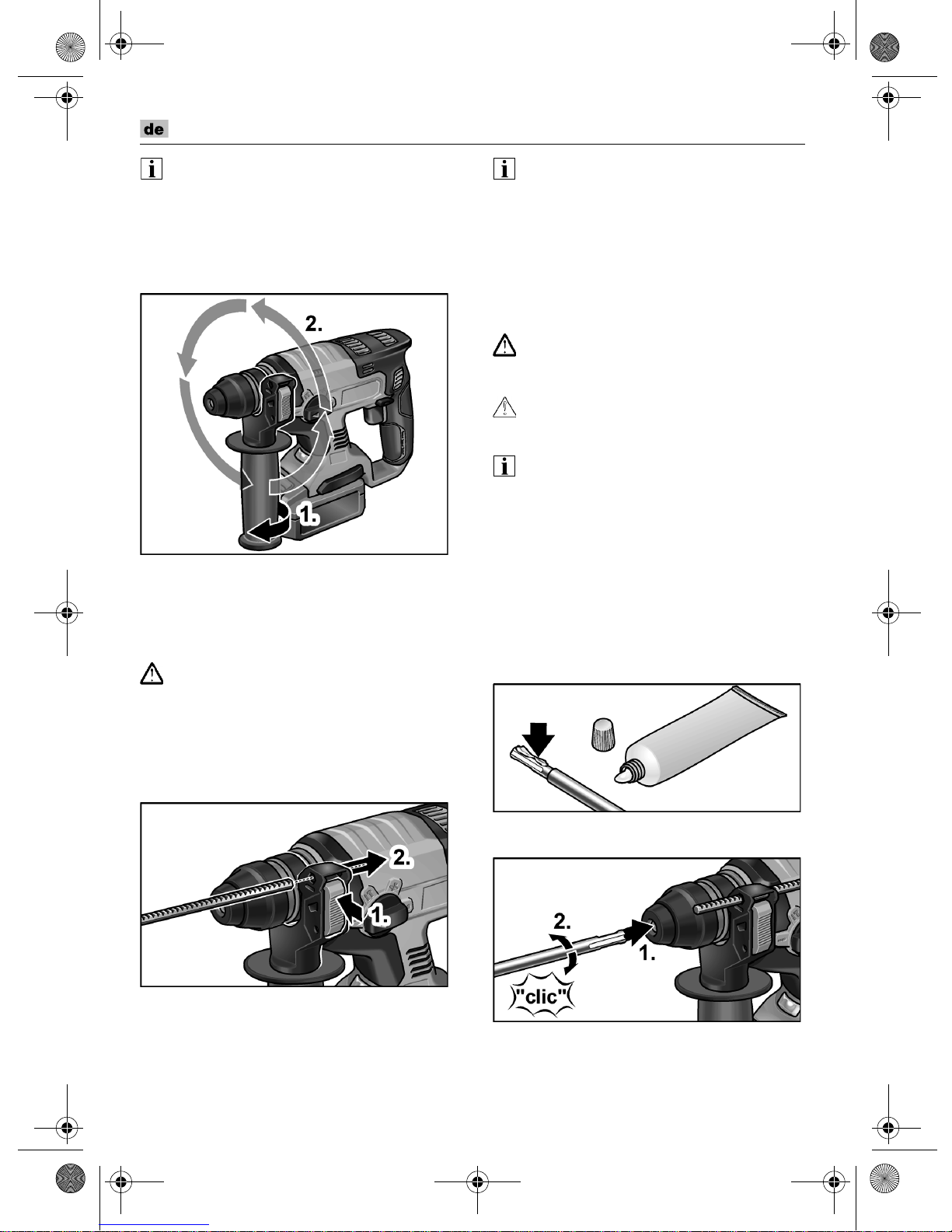 de

2.

1.

2.

1.

2.

1.

"clic"