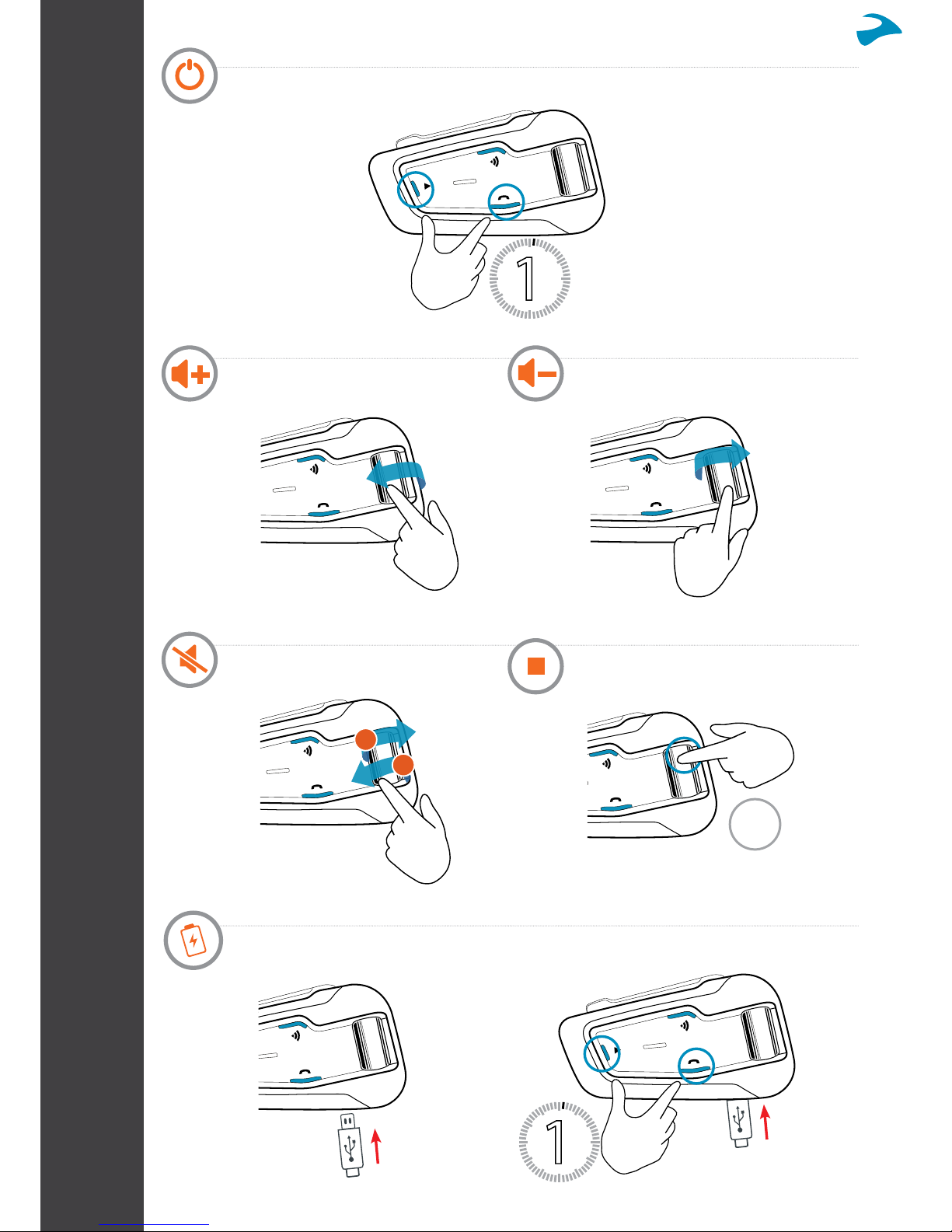 1

1