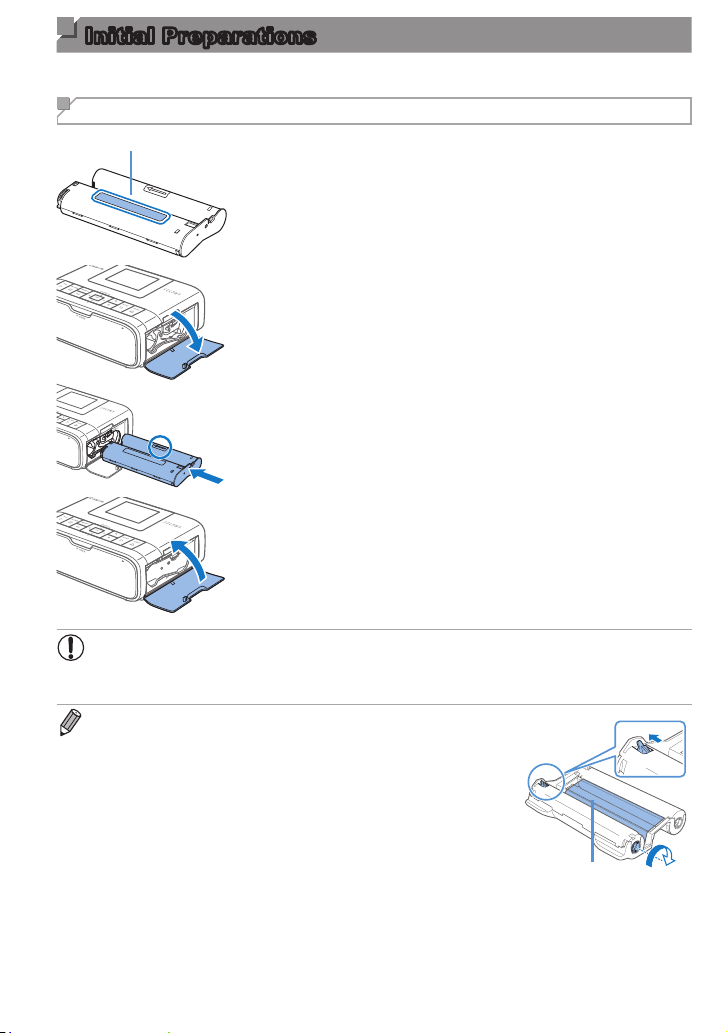 Initial Preparations