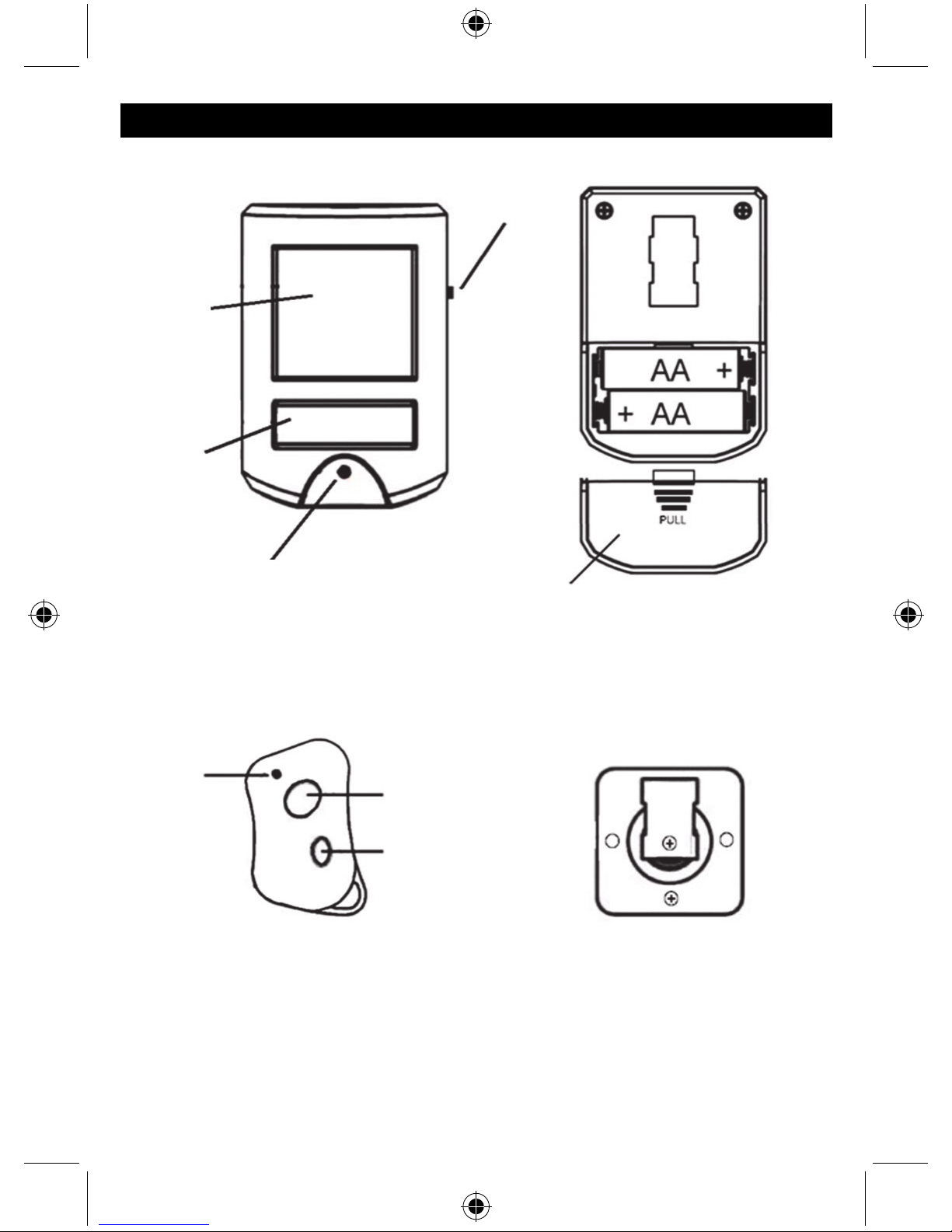 AA +
+ AA
PULL