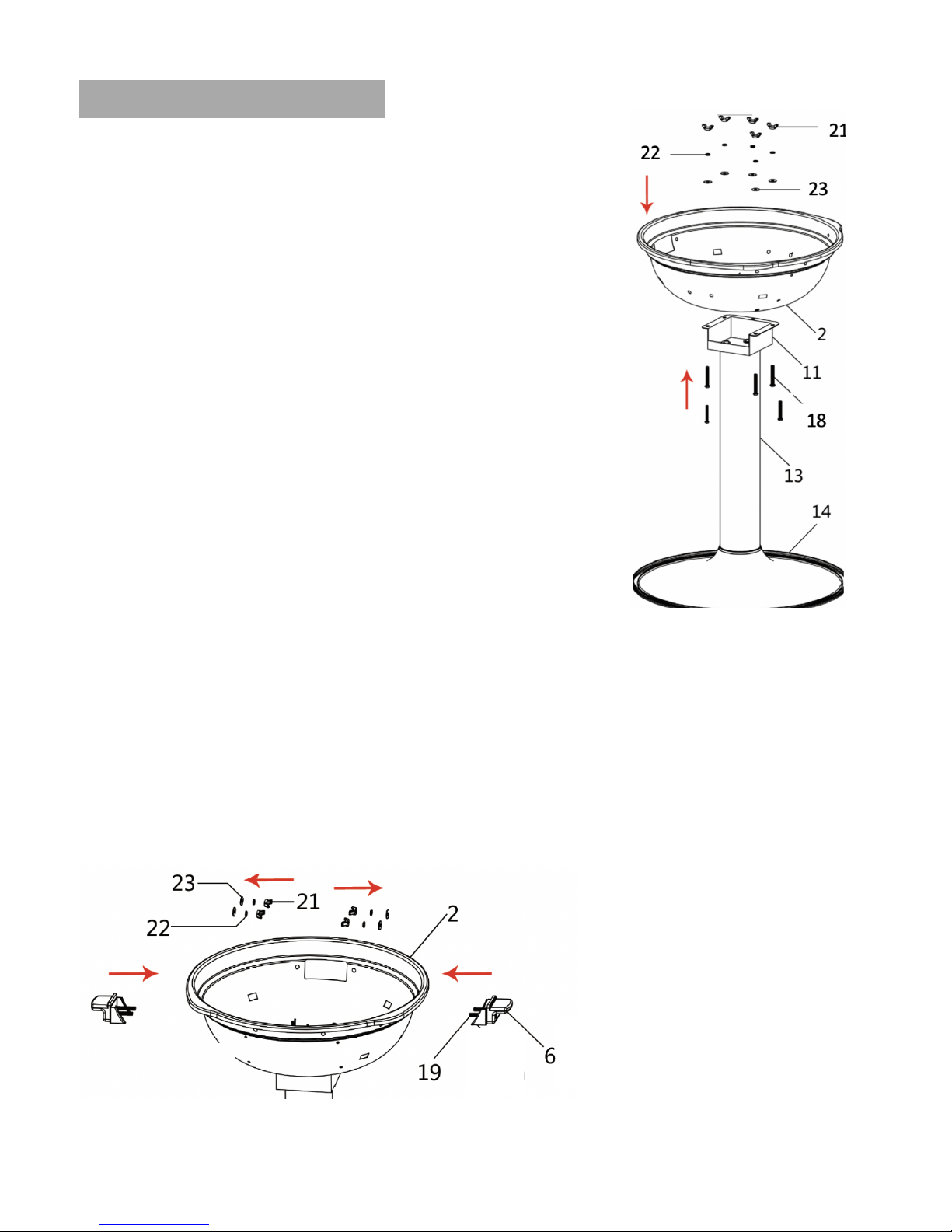 21
22
23
2
11
18
13
14

23
21
22
2
19
6