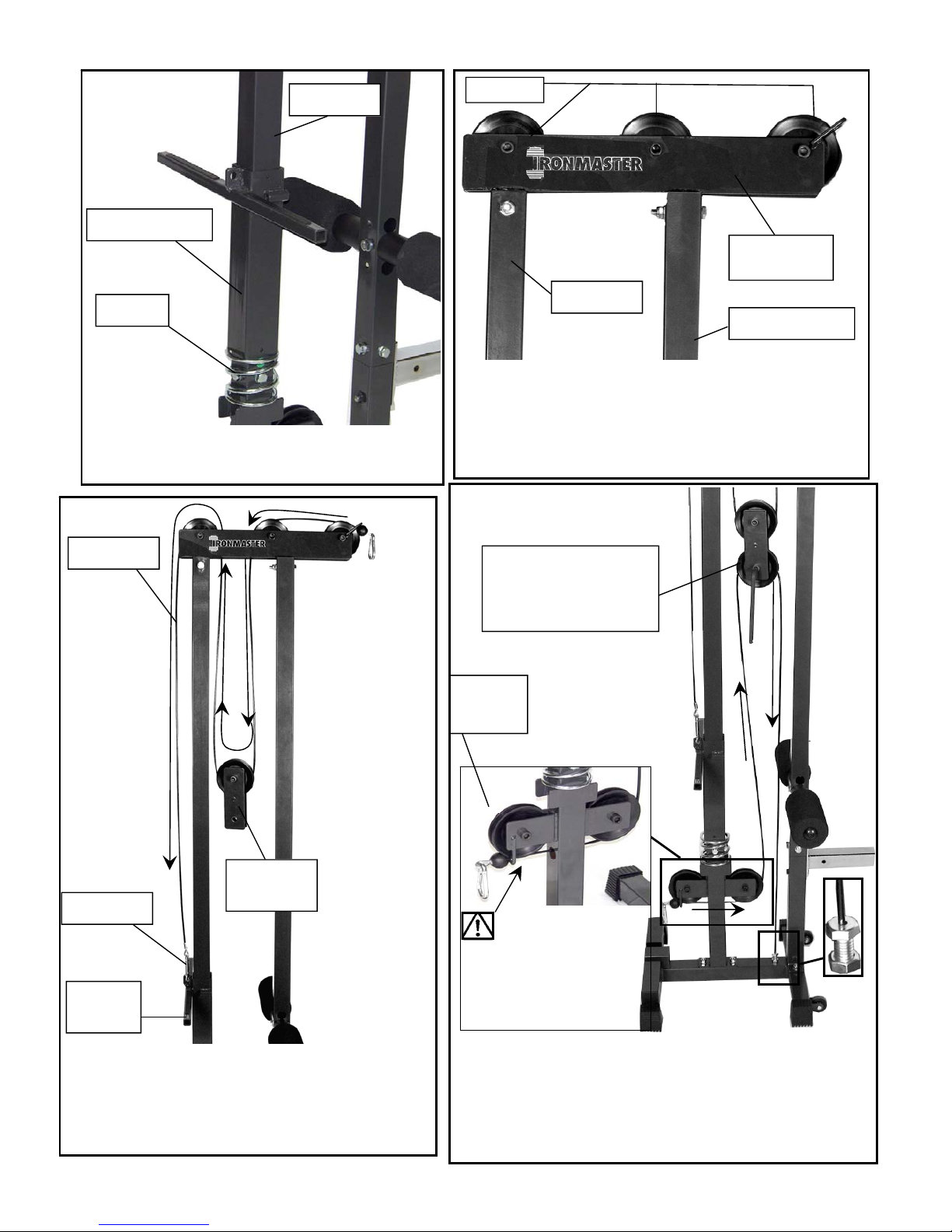 IRONMASTER

IRONMASTER