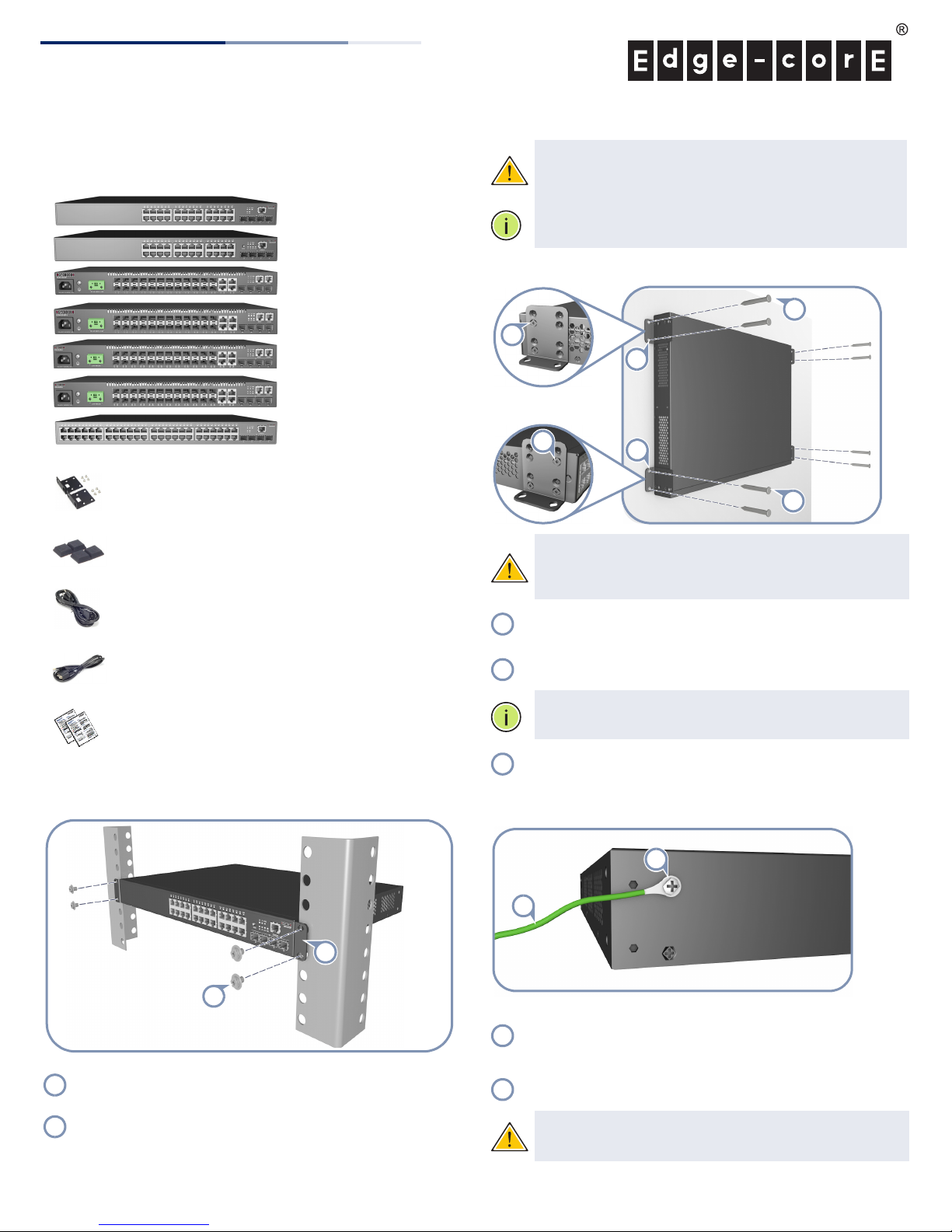 Edge-corE®