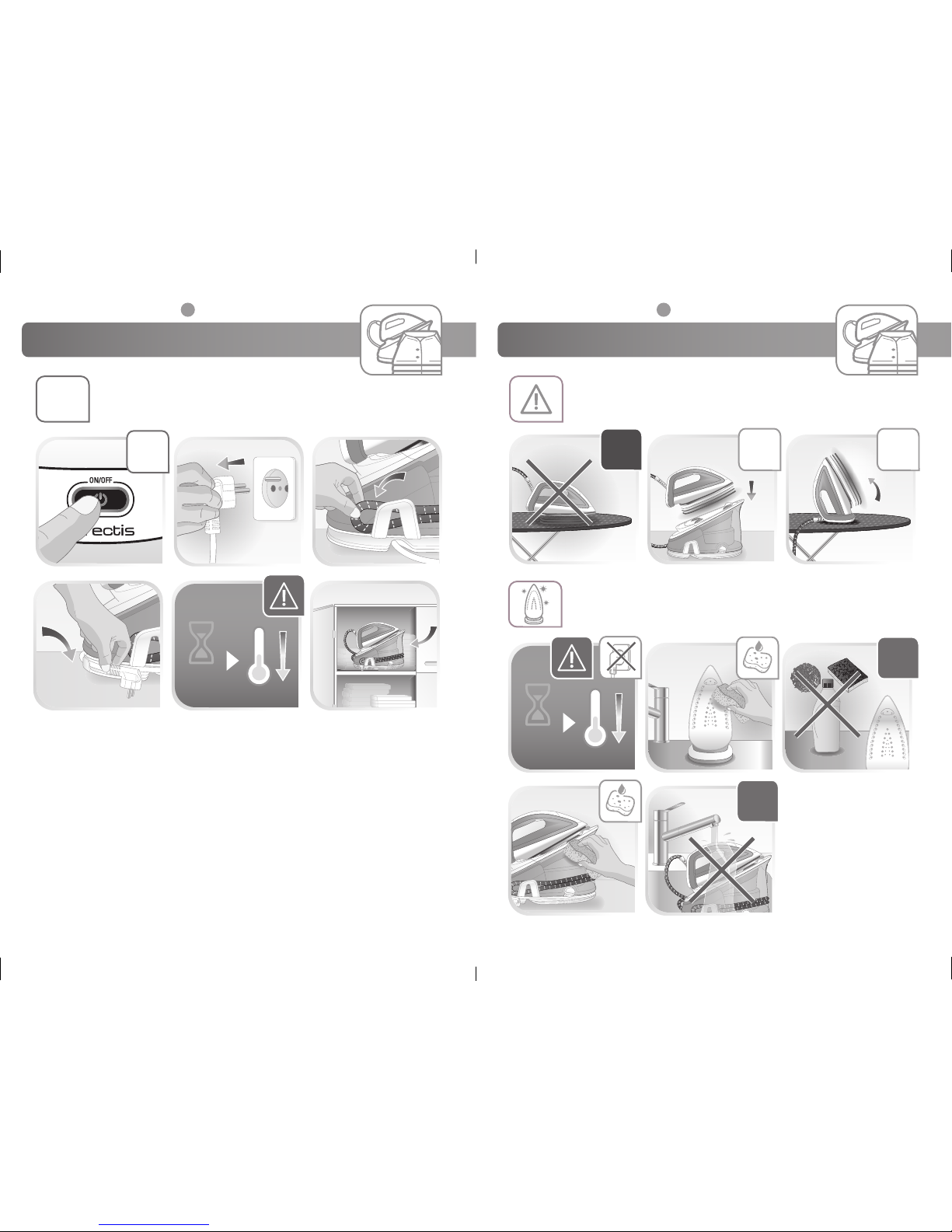 ON/OFF

ectis