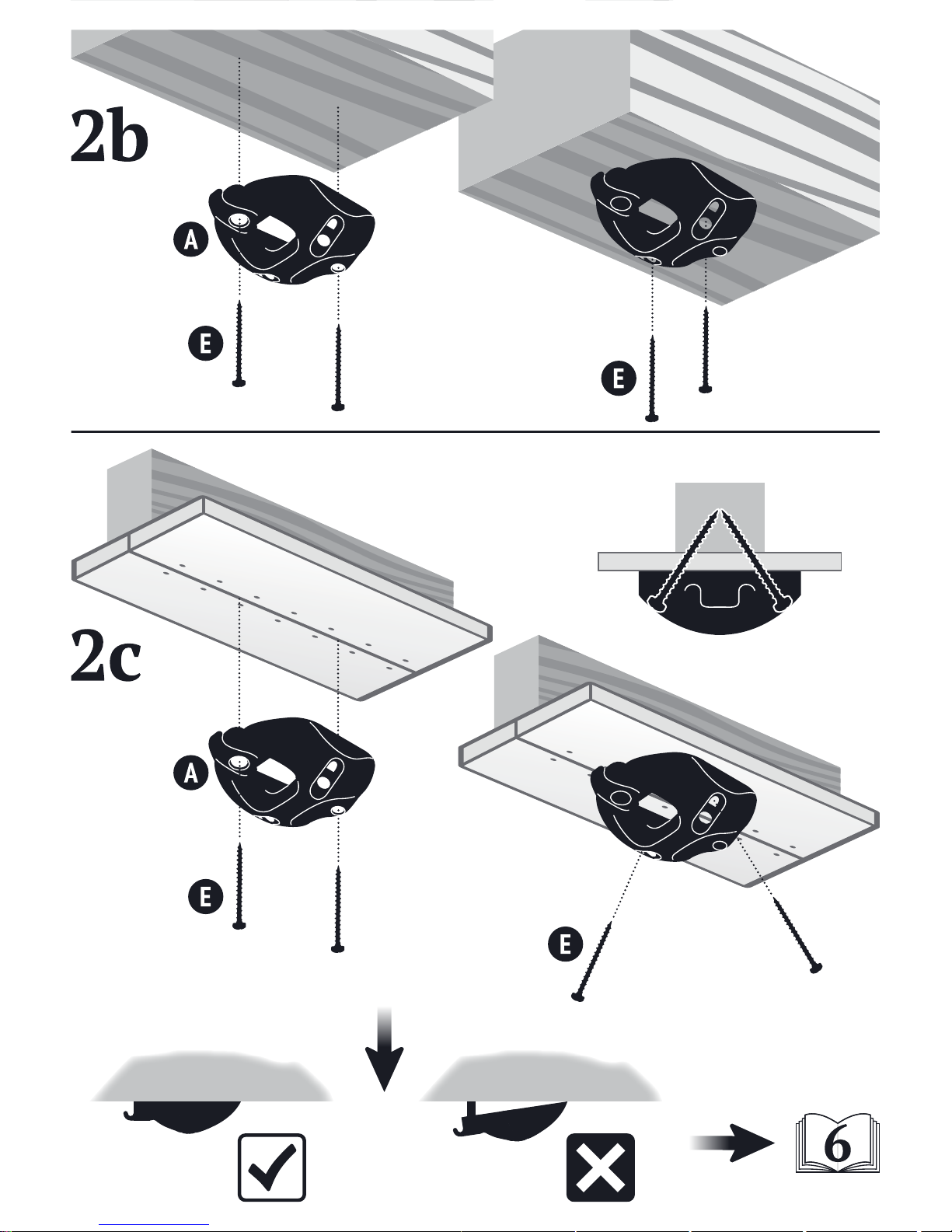 2b

A

E

E

2c

A

E

E

6