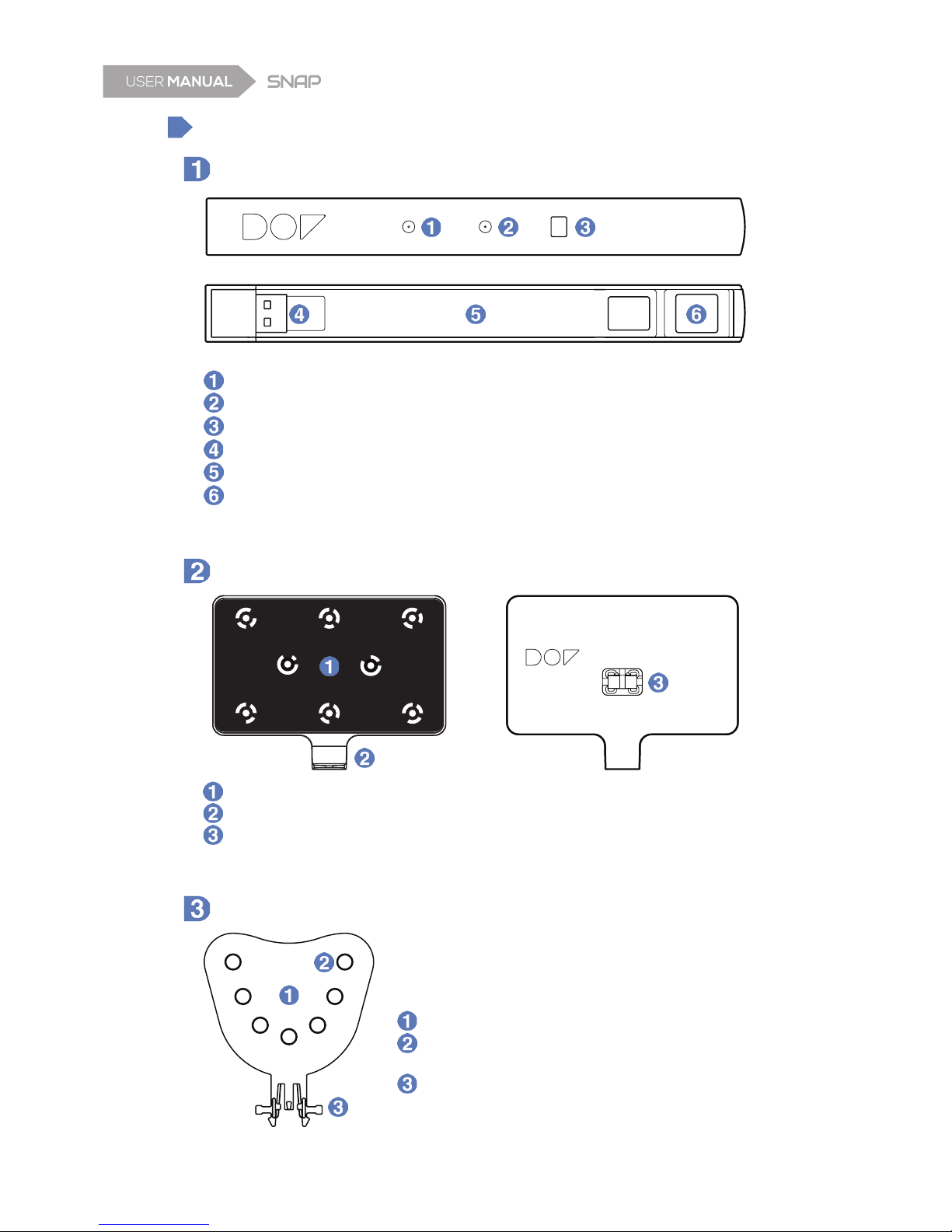 USER MANUAL SNAP

1

DOF 1 2 3

4 5 6

1
2
3
4
5
6

2

1

2

DOF 3

1
2
3

3

2

1

3

1
2
3