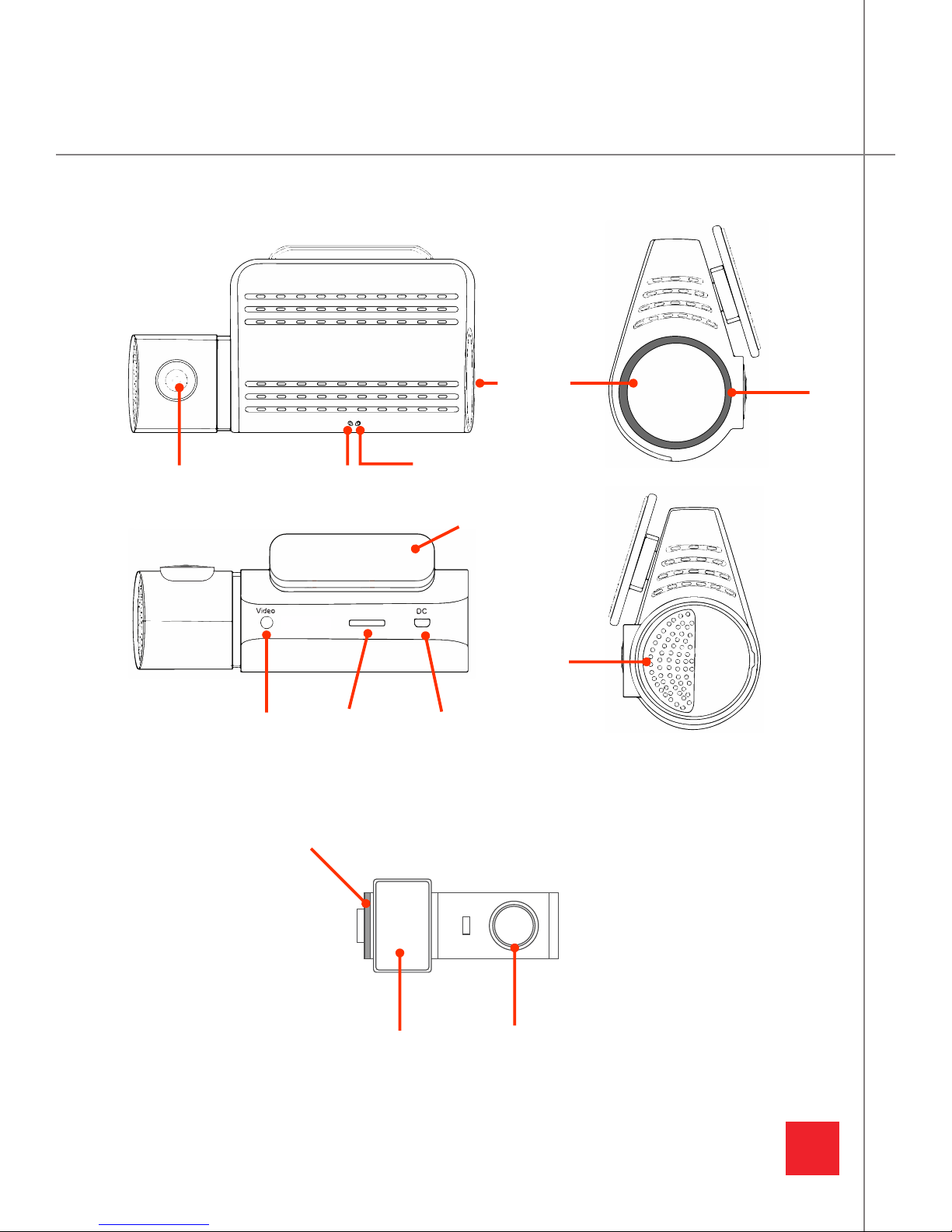 Video

DC