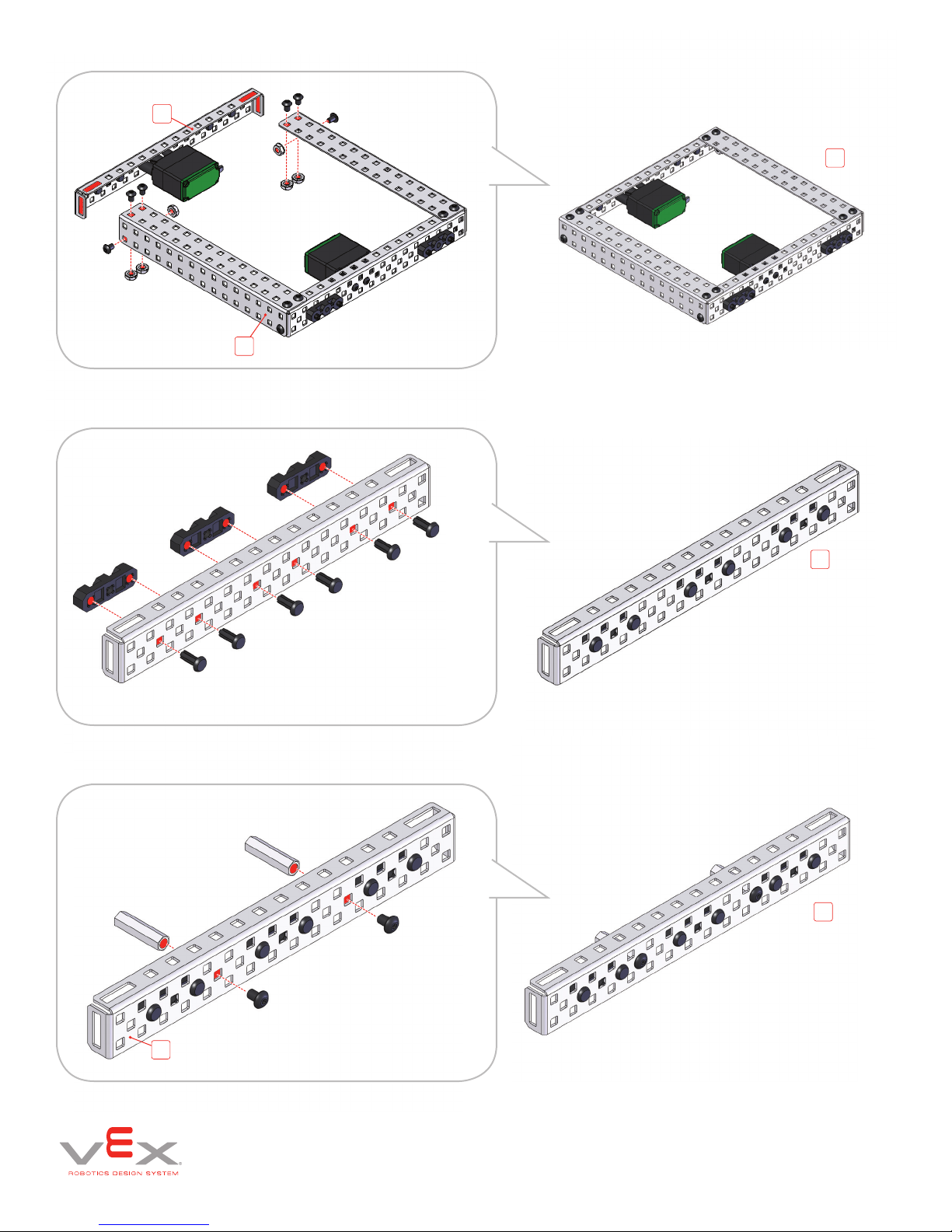 VEX
ROBOTICS DESIGN SYSTEM