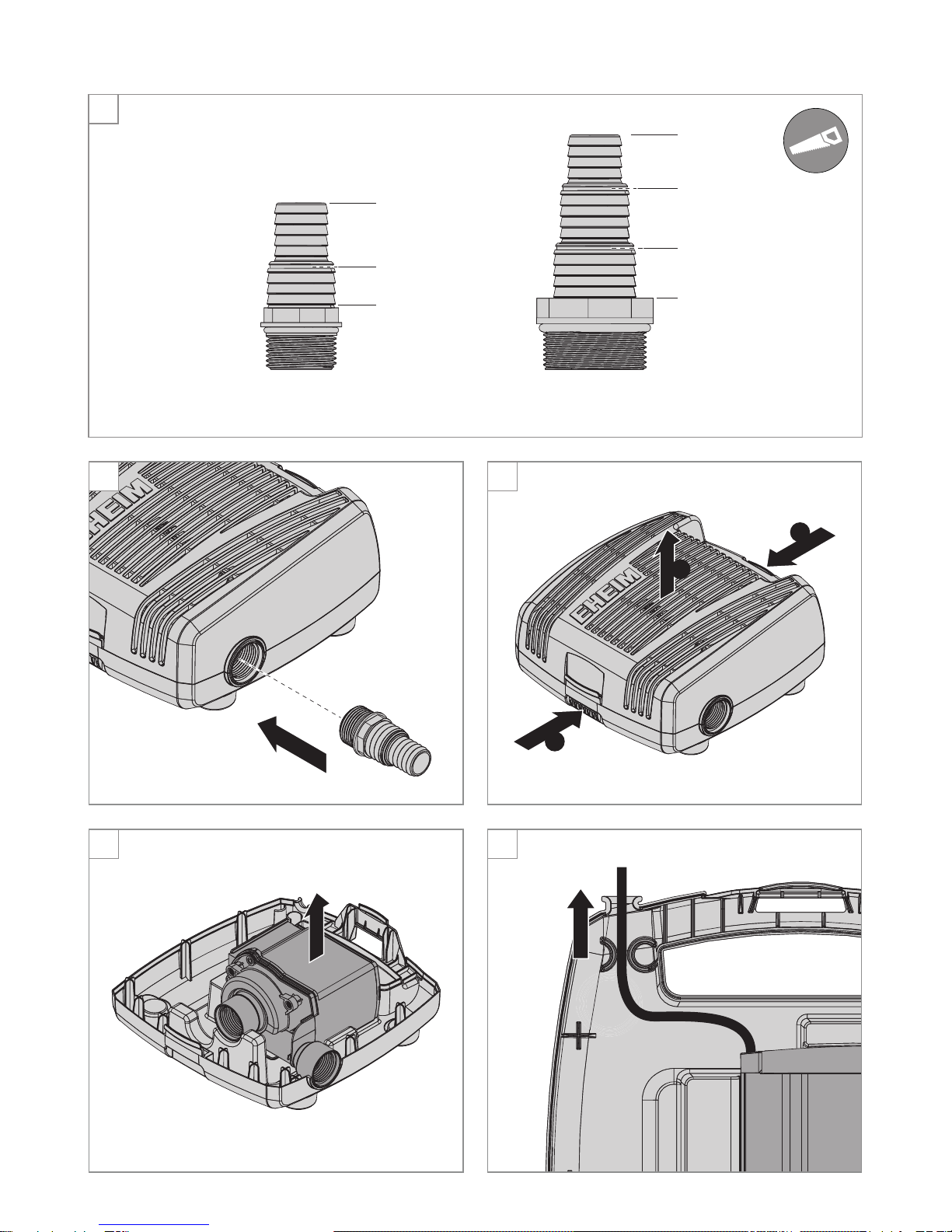 EHEIM

EHEIM