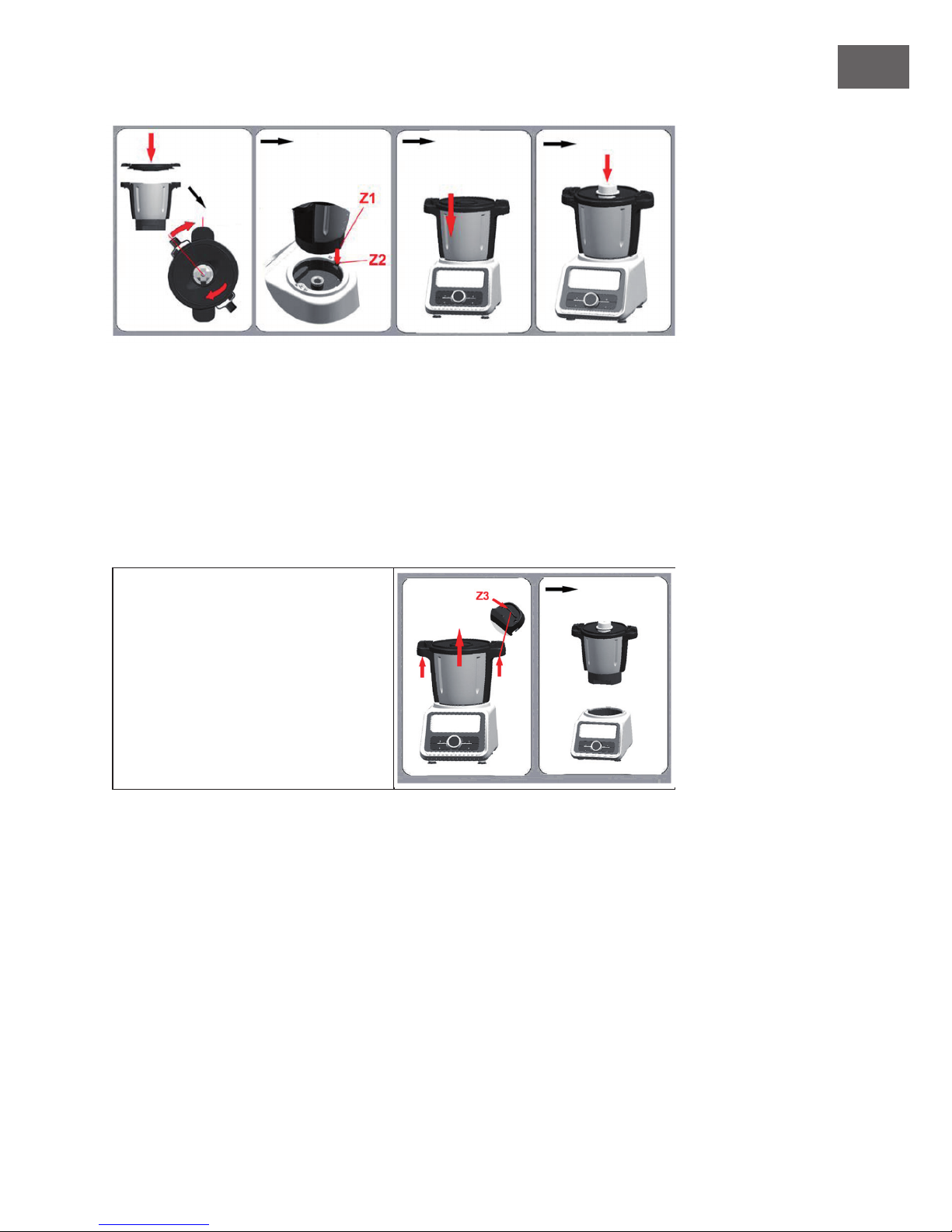 Z1
Z2

Z3