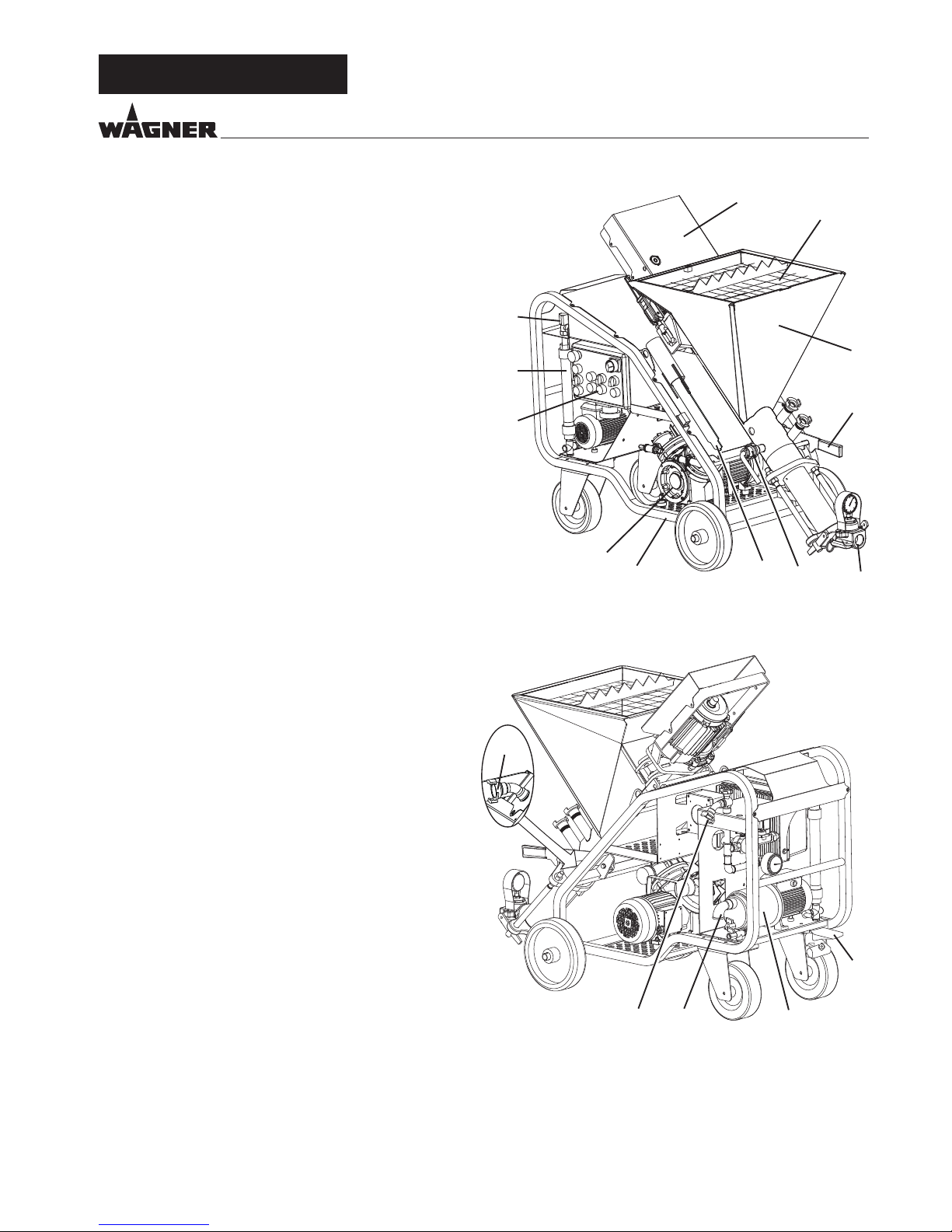 WAGNER