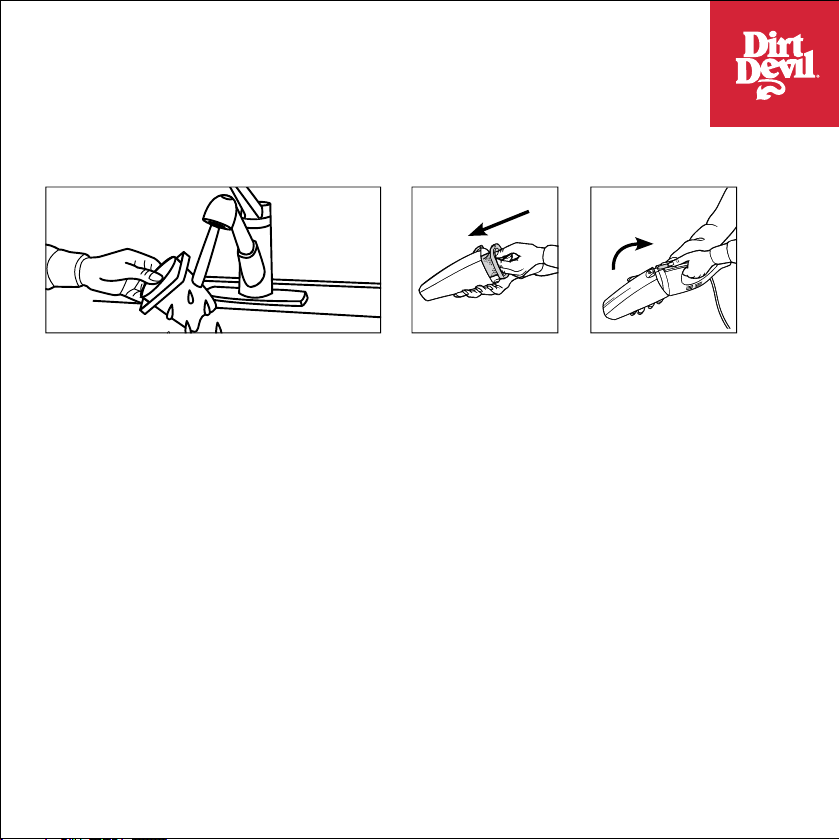 Dirt Devil