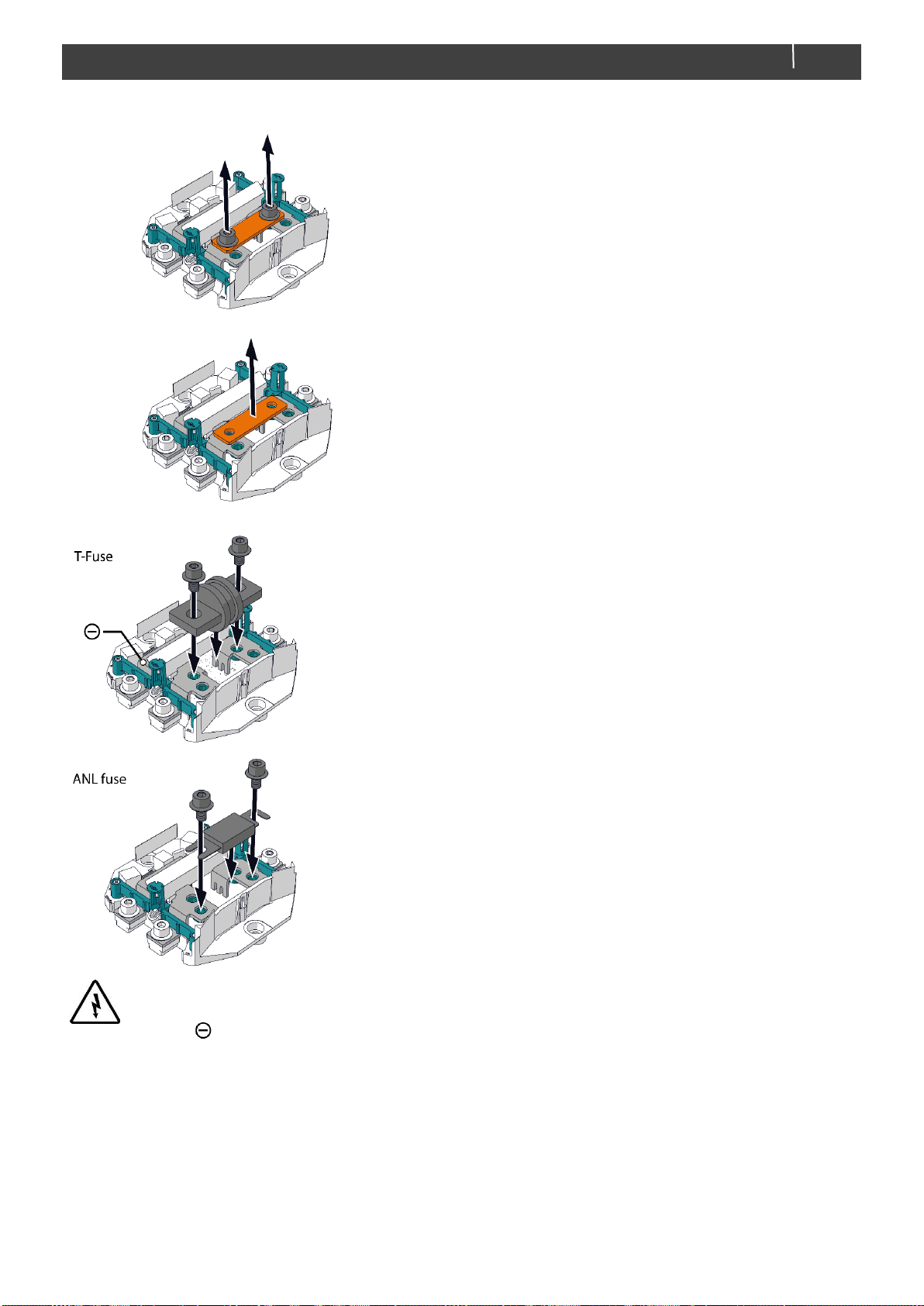 T-Fuse

ANL fuse