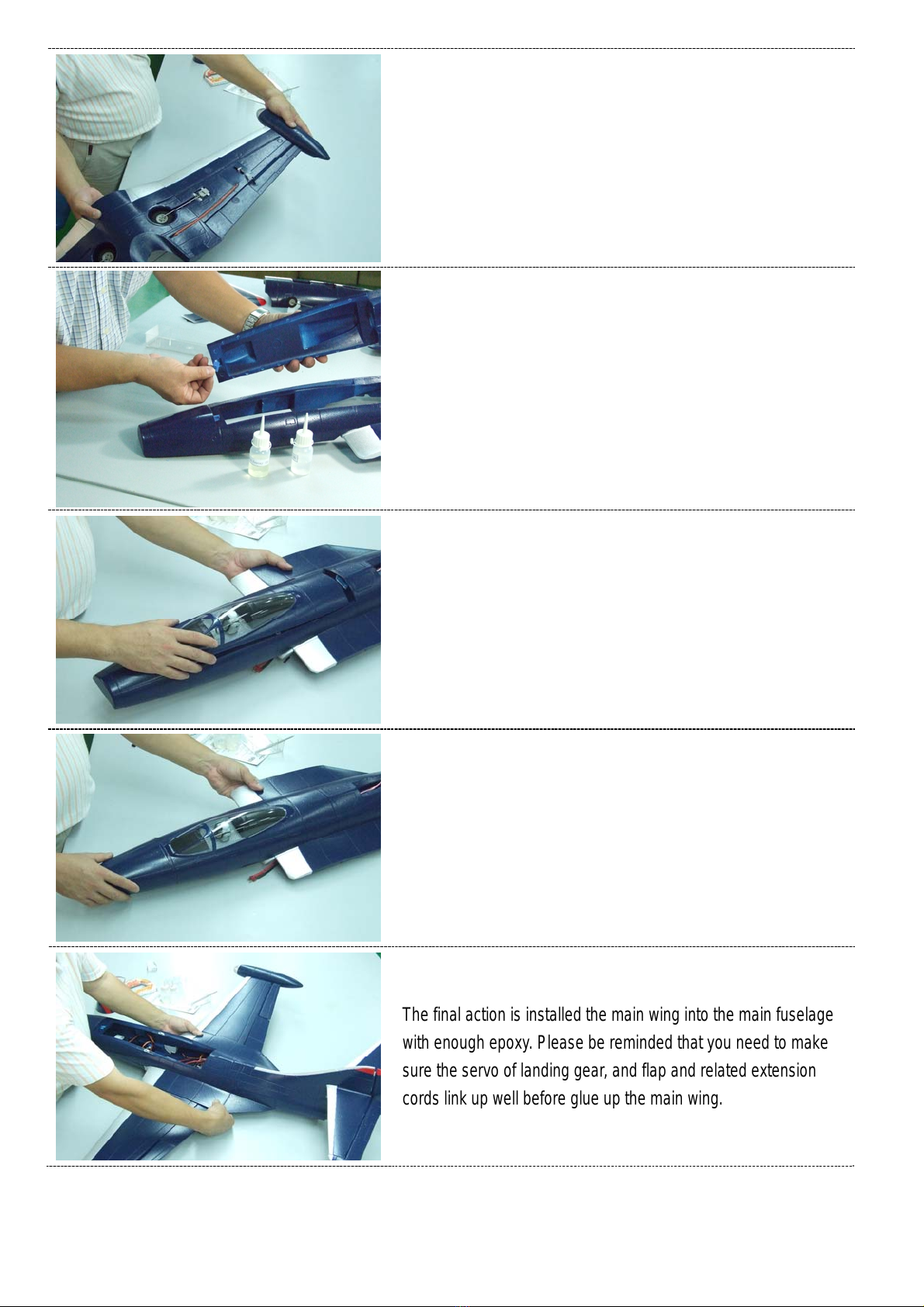 The final action is installed the main wing into the main fuselage with enough epoxy. Please be reminded that you need to make sure the servo of landing gear, and flap and related extension cords link up well before glue up the main wing.