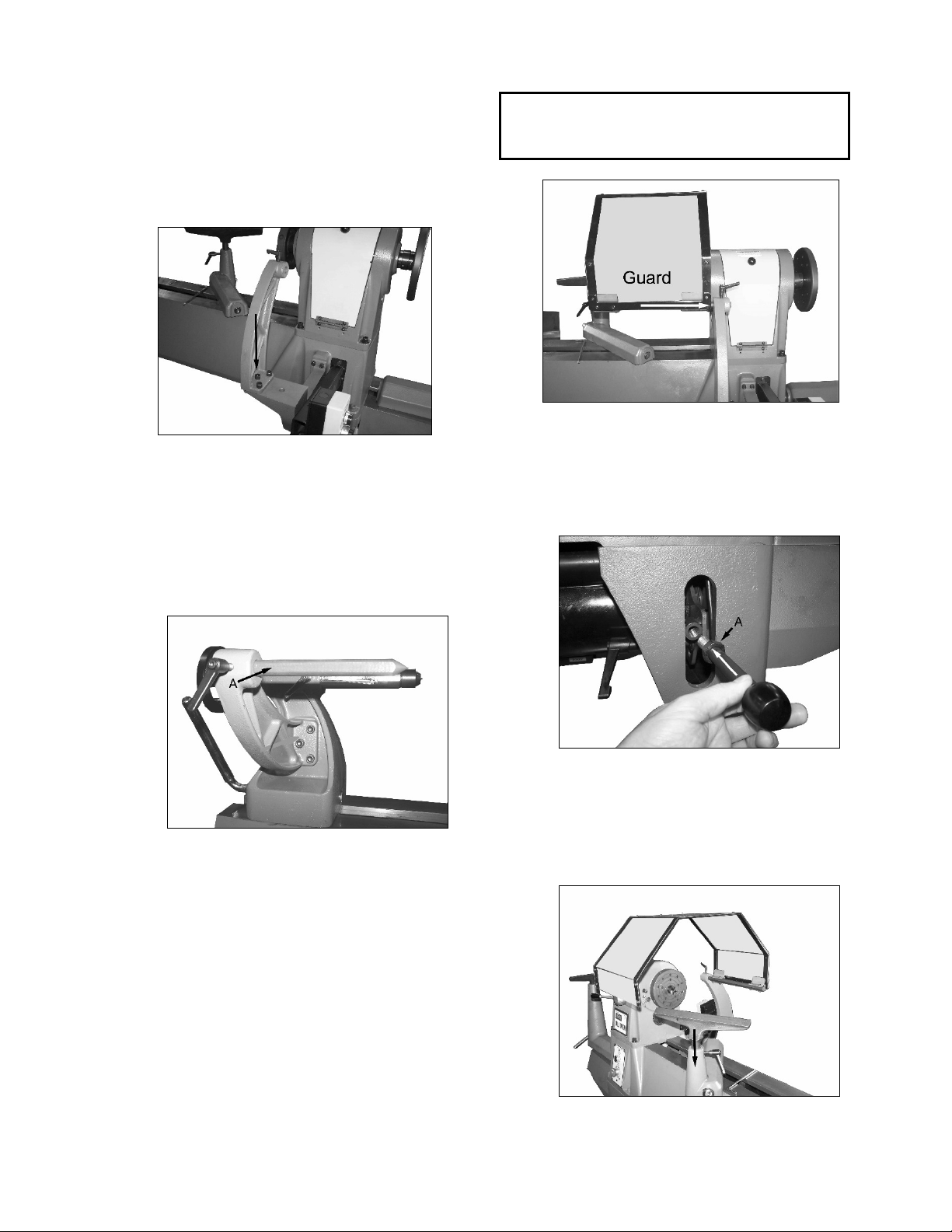 Guard

A

A